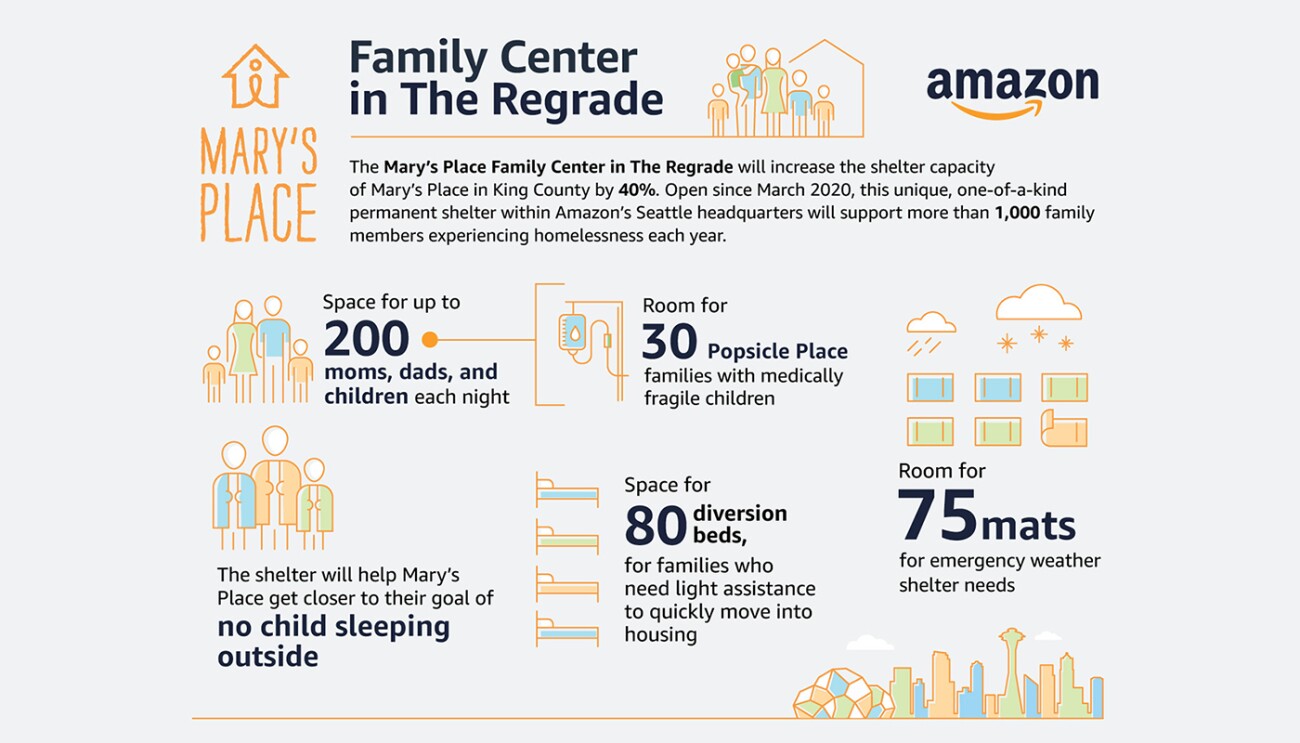 MARY'S PLACE

Family Center in The Regrade

amazon

The Mary's Place Family Center in The Regrade will increase the shelter capacity of Mary's Place in King County by 40%. Open since March 2020, this unique, one-of-a-kind permanent shelter within Amazon's Seattle headquarters will support more than 1,000 family members experiencing homelessness each year.

Space for up to 200 moms, dads, and children each night

Room for 30 Popsicle Place families with medically fragile children

The shelter will help Mary's Place get closer to their goal of no child sleeping outside

Space for 80 diversion beds, for families who need light assistance to quickly move into housing

Room for 75 mats for emergency weather shelter needs