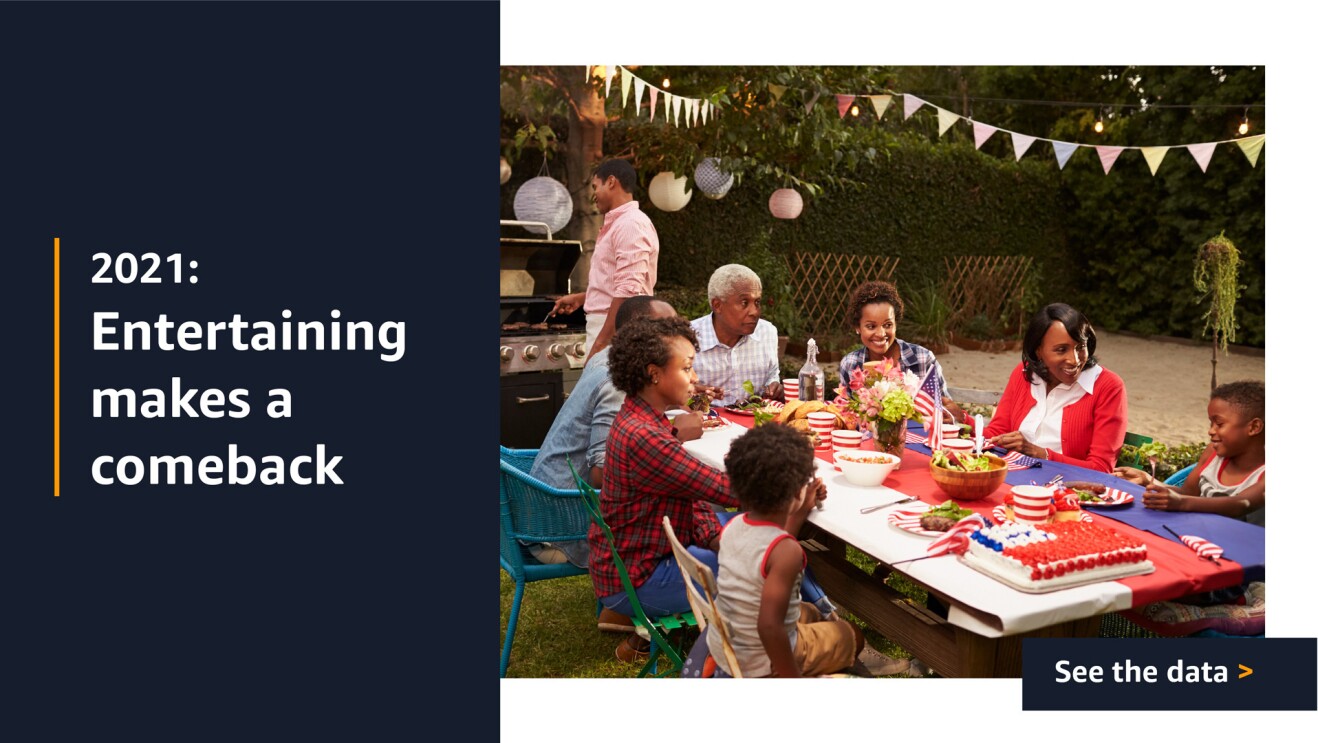 2021:
Entertaining makes a comeback

See the data >