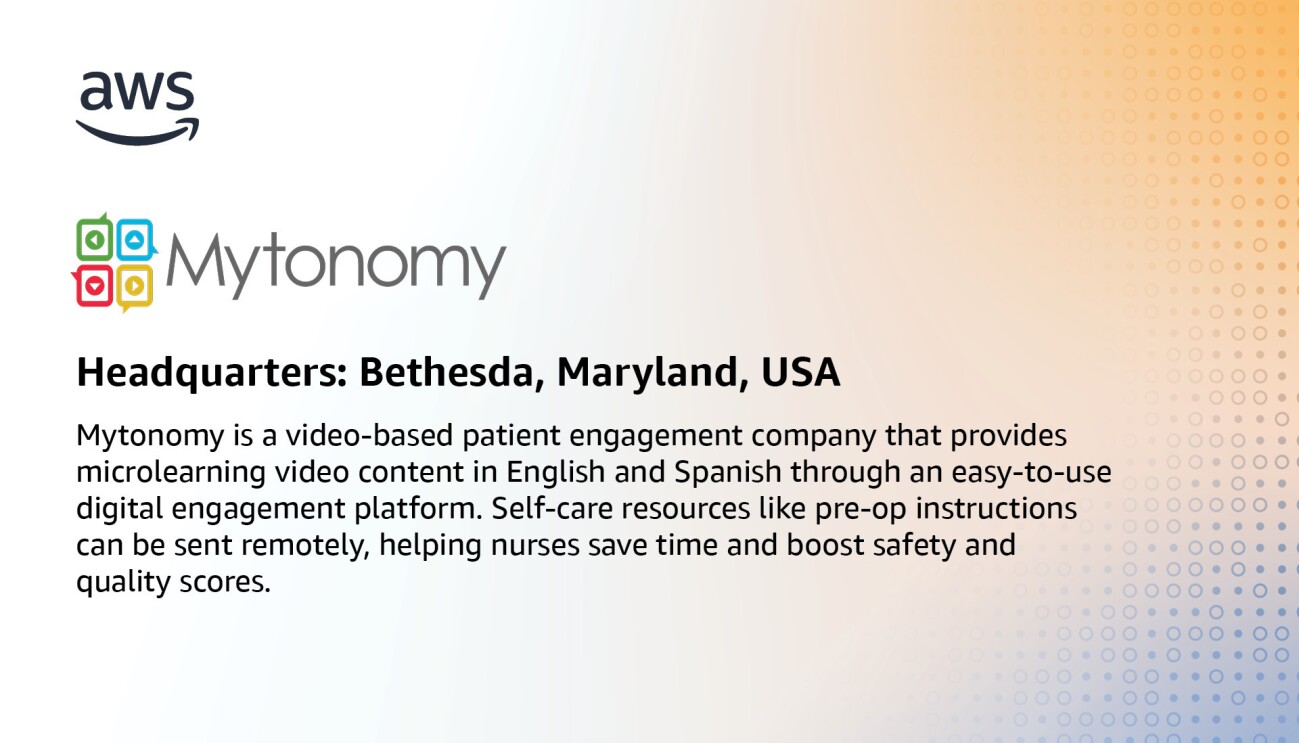 aws

Mytonomy

Headquarters: Bethesda, Maryland, USA

Mytonomy is a video-based patient engagement company that provides microlearning video content in English and Spanish through an easy-to-use digital engagement platform. Self-care resources like pre-op instructions can be sent remotely, helping nurses save time and boost safety and quality scores.