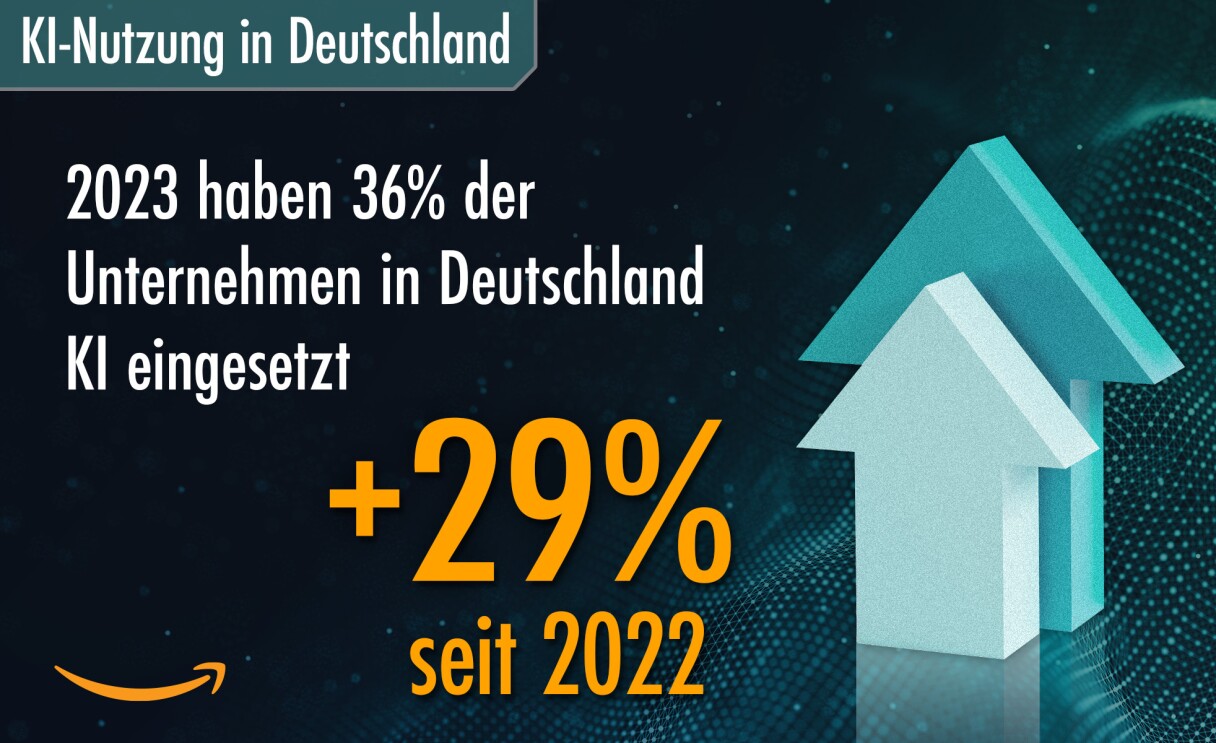 KI-Nutzung in Deutschland

2023 haben 36% der Unternehmen in Deutschland KI eingesetzt

+29%
seit 2022