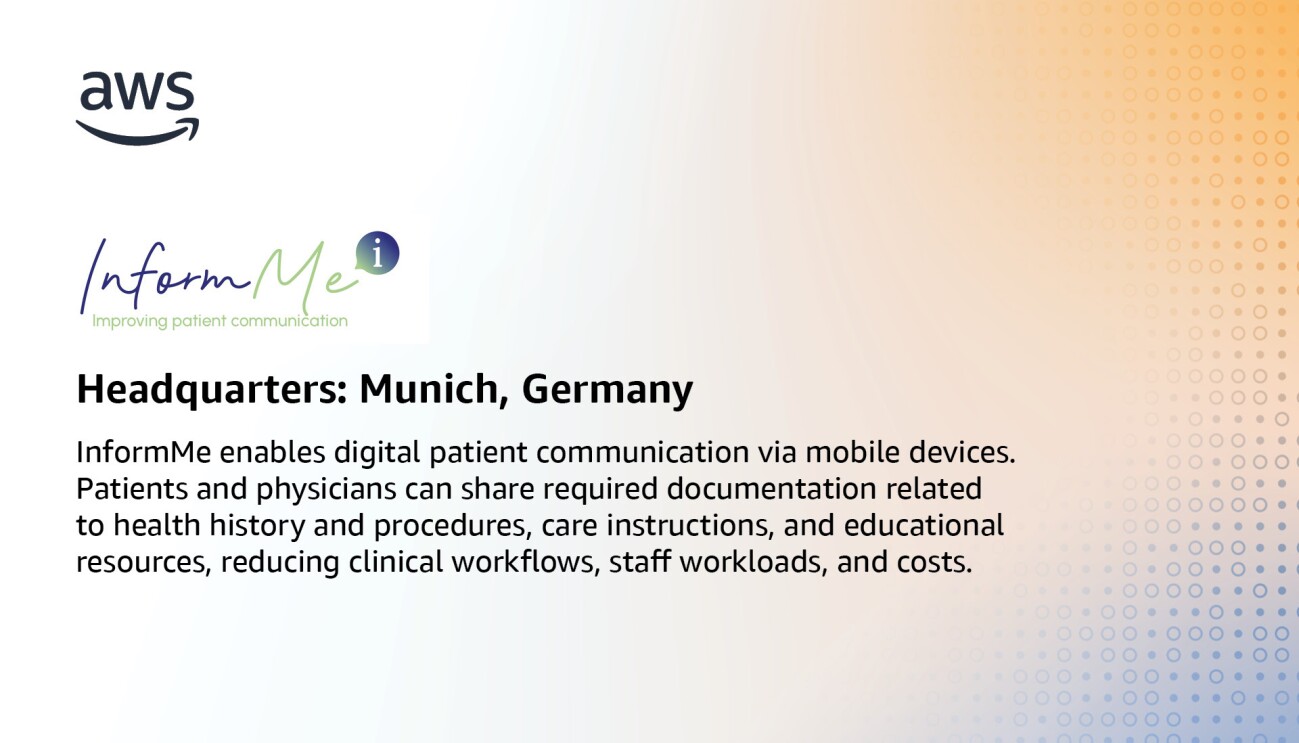 aws

InformMe i
Improving patient communication

Headquarters: Munich, Germany

InformMe enables digital patient communication via mobile devices. Patients and physicians can share required documentation related to health history and procedures, care instructions, and educational resources, reducing clinical workflows, staff workloads, and costs.