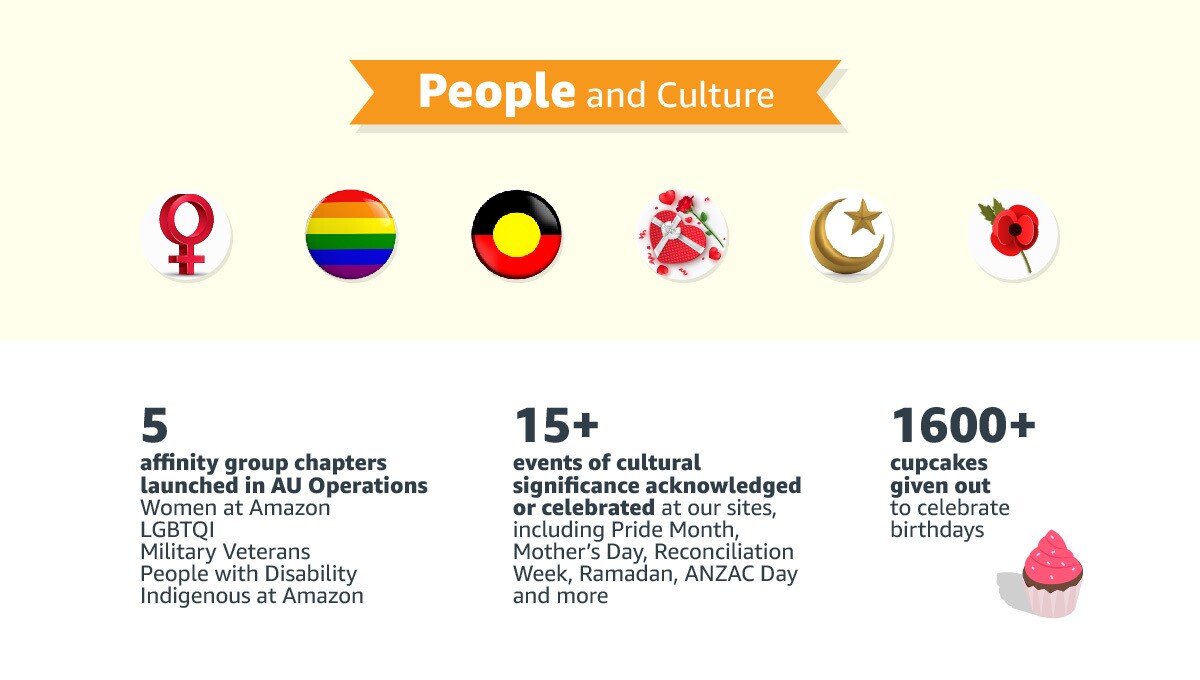 People and Culture

5
affinity group chapters launched in AU Operations
Women at Amazon
LGBTQI
Military Veterans
People with Disability
Indigenous at Amazon

15+
events of cultural significance acknowledged or celebrated at our sites, including Pride Month, Mother's Day, Reconciliation Week, Ramadan, ANZAC Day and more

1600+
cupcakes given out to celebrate birthdays