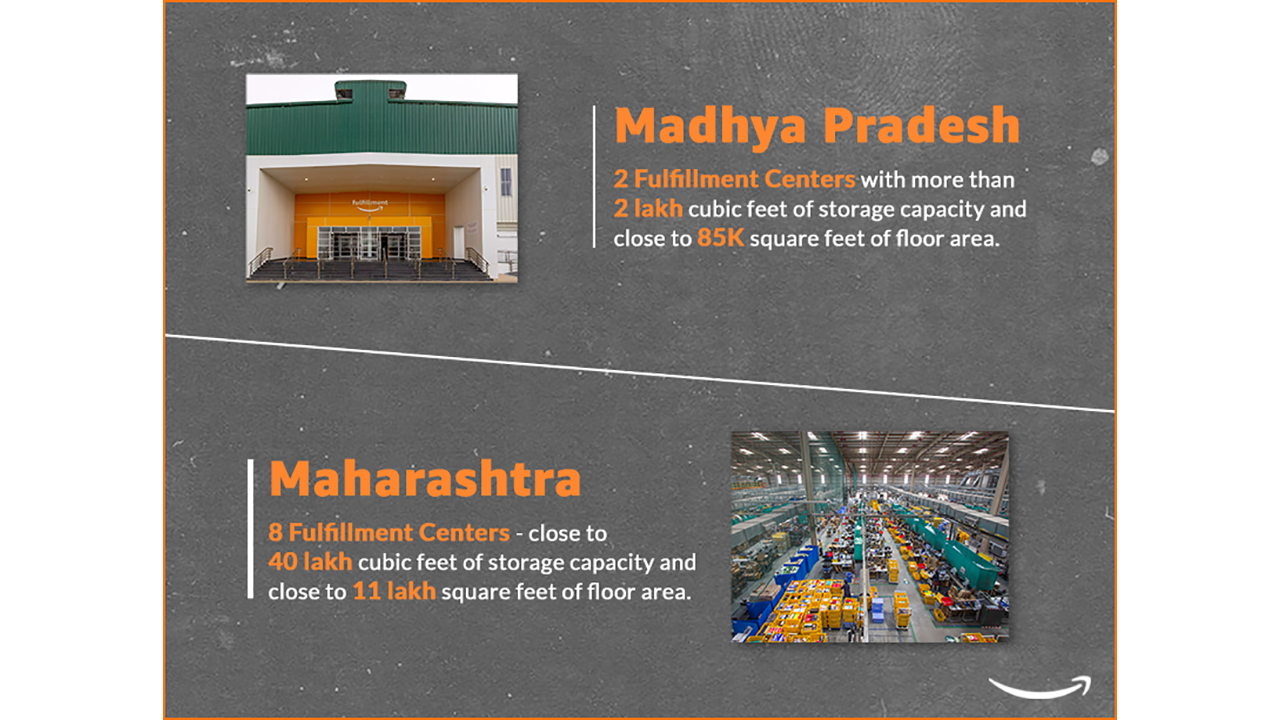 fulfillment

Madhya Pradesh

2 Fulfillment Centers with more than 2 lakh cubic feet of storage capacity and close to 85K square feet of floor area.

Maharashtra

8 Fulfillment Centers - close to 40 lakh cubic feet of storage capacity and close to 11 lakh square feet of floor area.