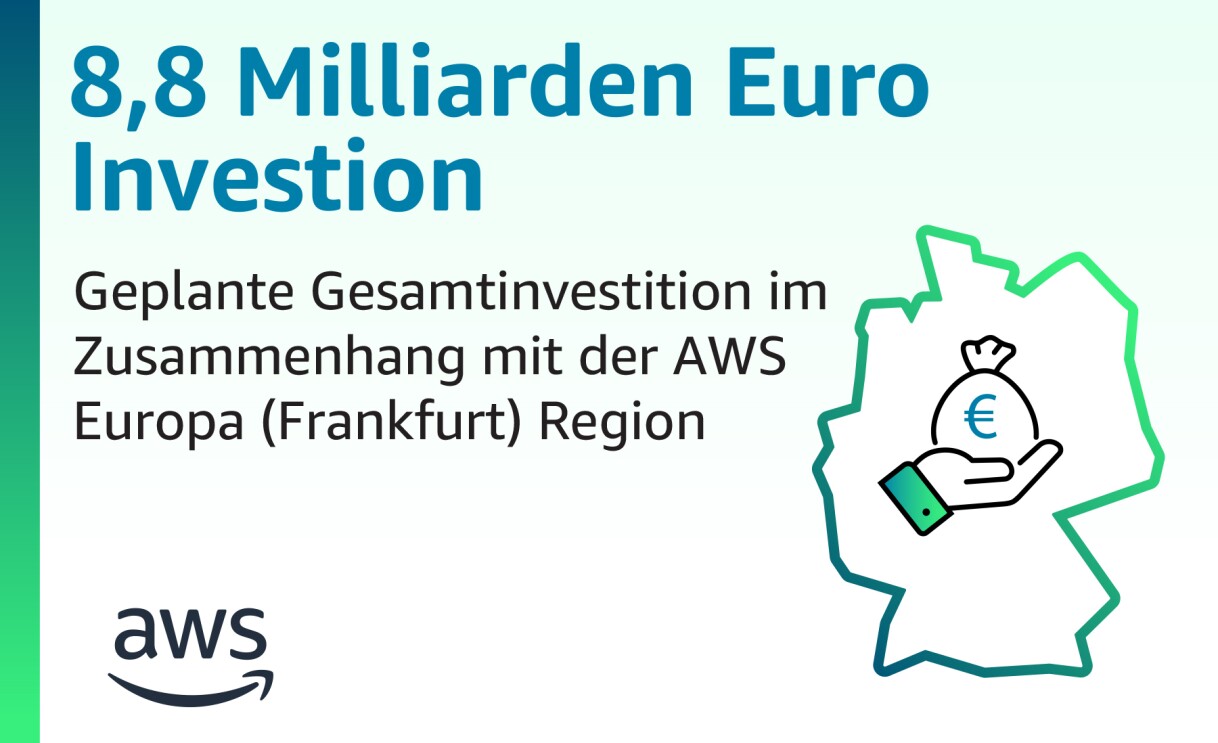 8,8 Milliarden Euro Investion

Geplante Gesamtinvestition im Zusammenhang mit der AWS Europa (Frankfurt) Region

€

aws