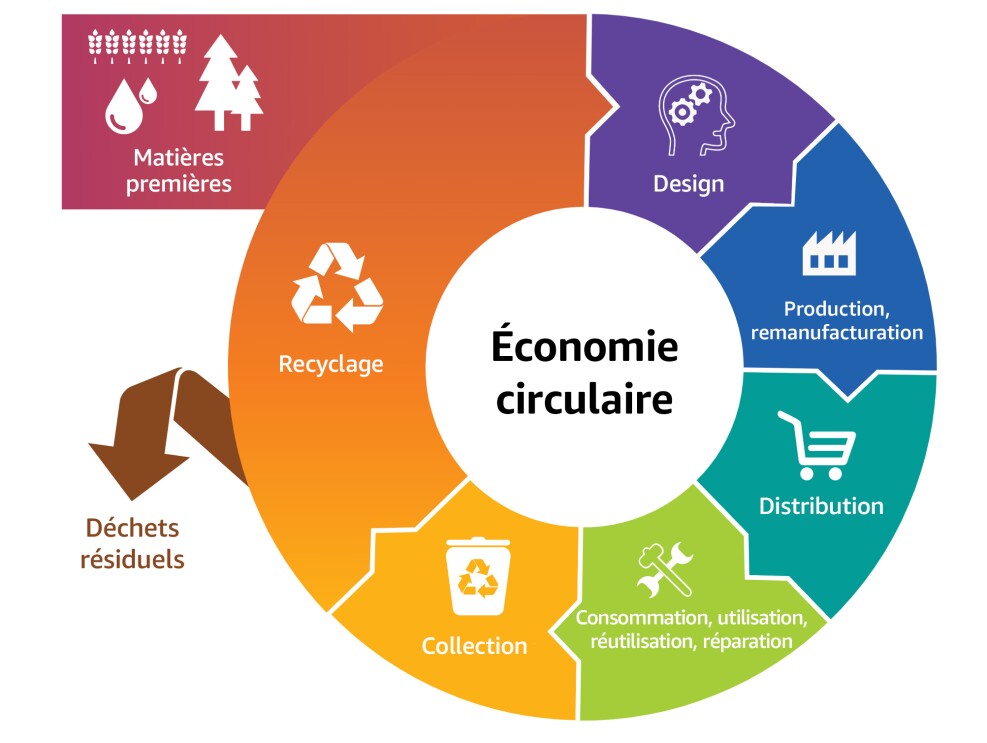 Matières premières

Design

Production, remanufacturation

Distribution

Consommation, utilisation, réutilisation, réparation

Collection

Recyclage

Déchets résiduels

Économie circulaire