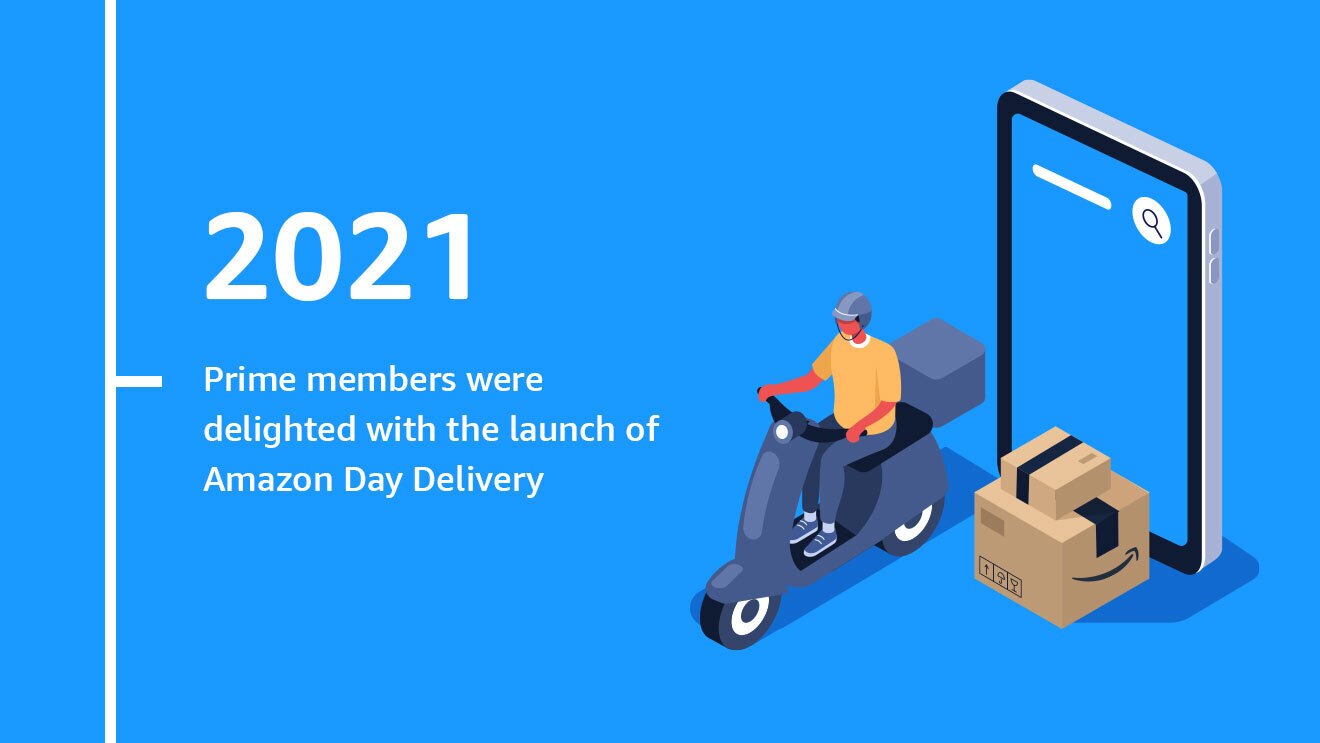 2021

Prime members were delighted with the launch of Amazon Day Delivery