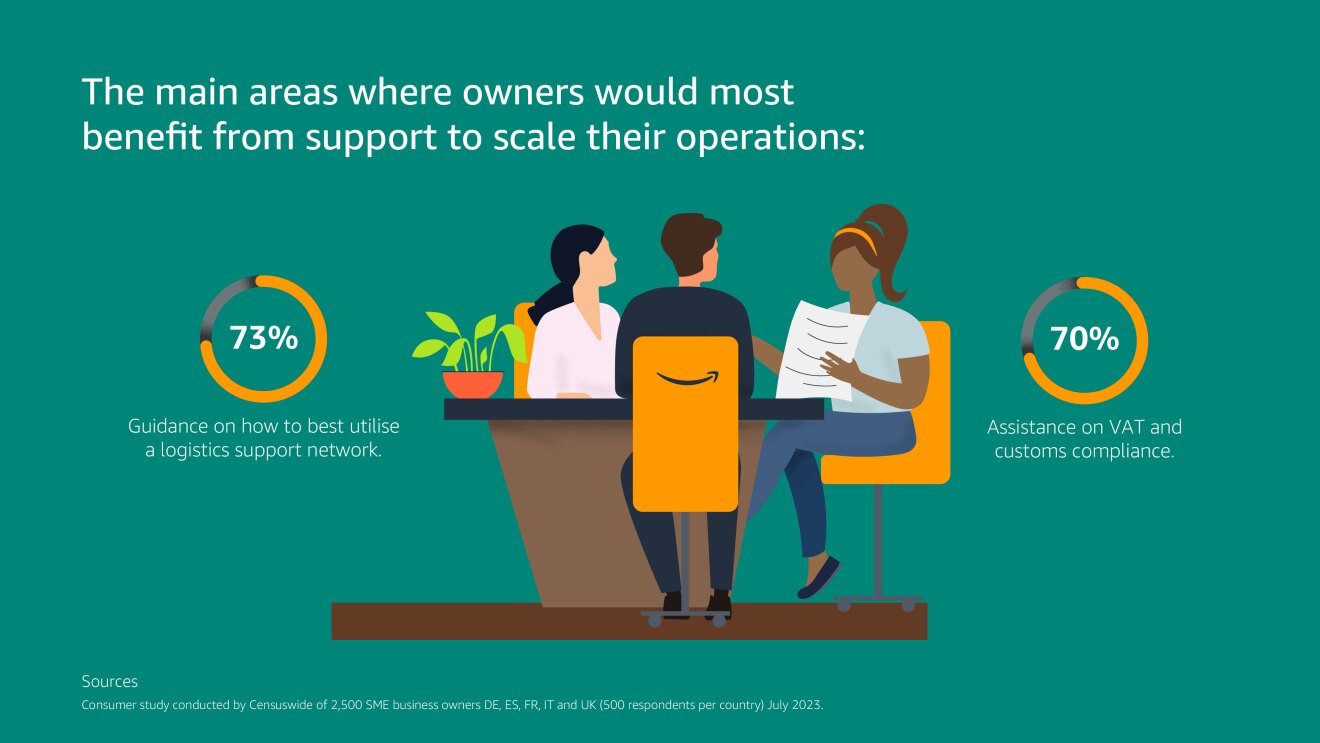 The main areas where owners would most benefit from support to scale their operations:

73%

Guidance on how to best utilise a logistics support network.

70%

Assistance on VAT and customs compliance.

Sources
Consumer study conducted by Censuswide of 2,500 SME business owners DE, ES, FR, IT and UK (500 respondents per country) July 2023.