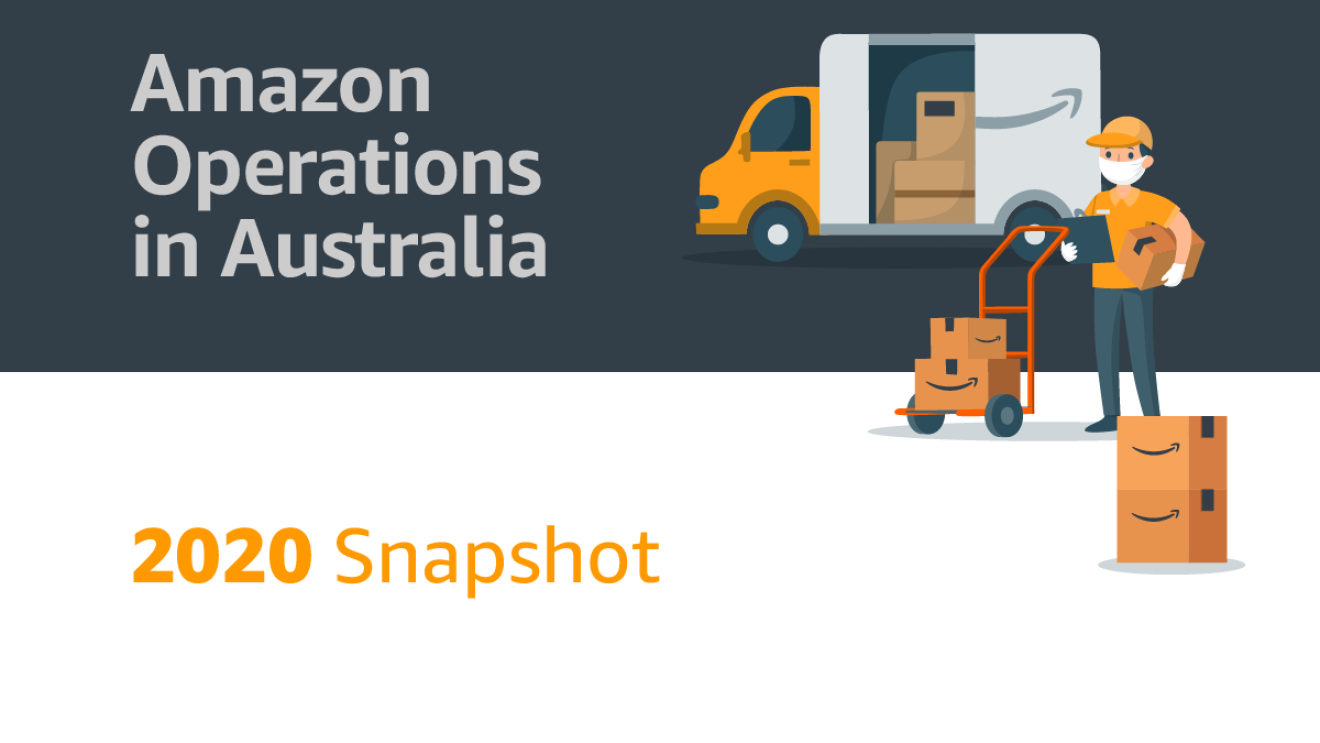 Amazon Operations in Australia

2020 Snapshot