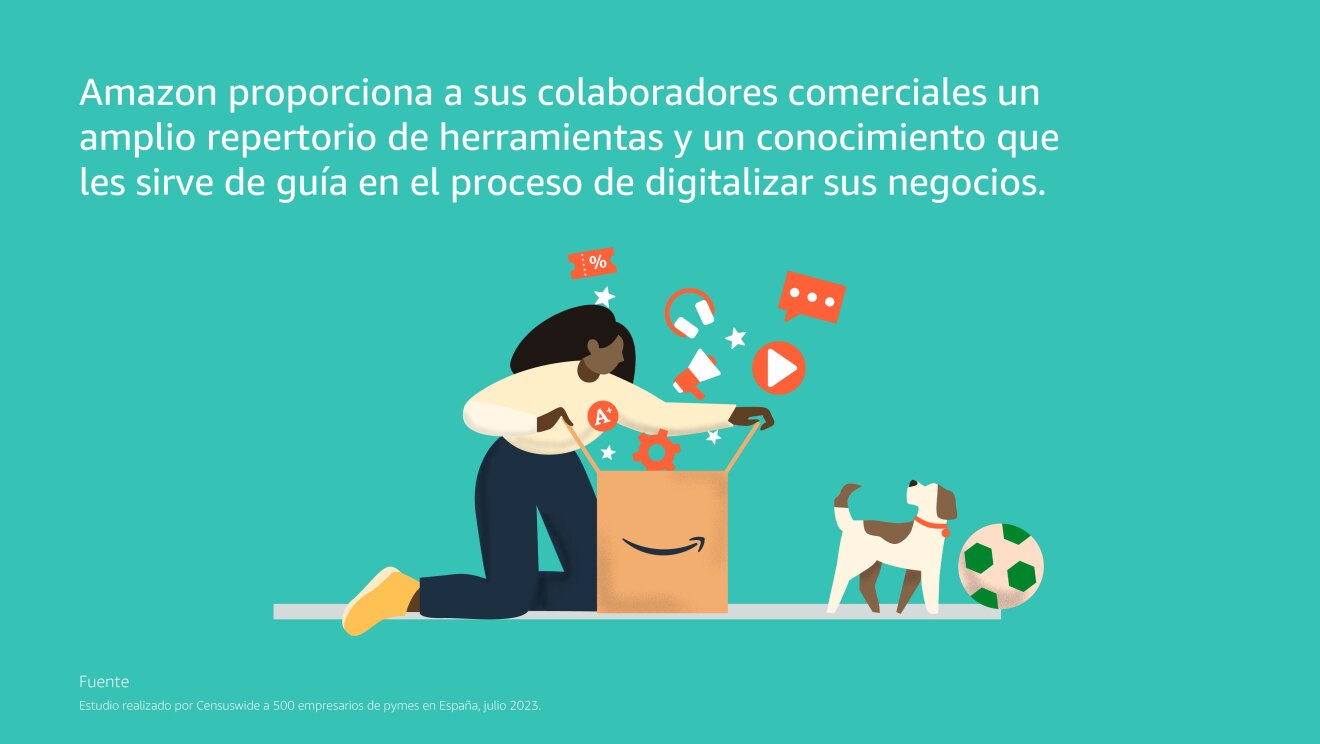 Amazon proporciona a sus colaboradores comerciales un amplio repertorio de herramientas y un conocimiento que les sirve de guía en el proceso de digitalizar sus negocios.

%

A+

Fuente
Estudio realizado por Censuswide a 500 empresarios de pymes en España, julio 2023.