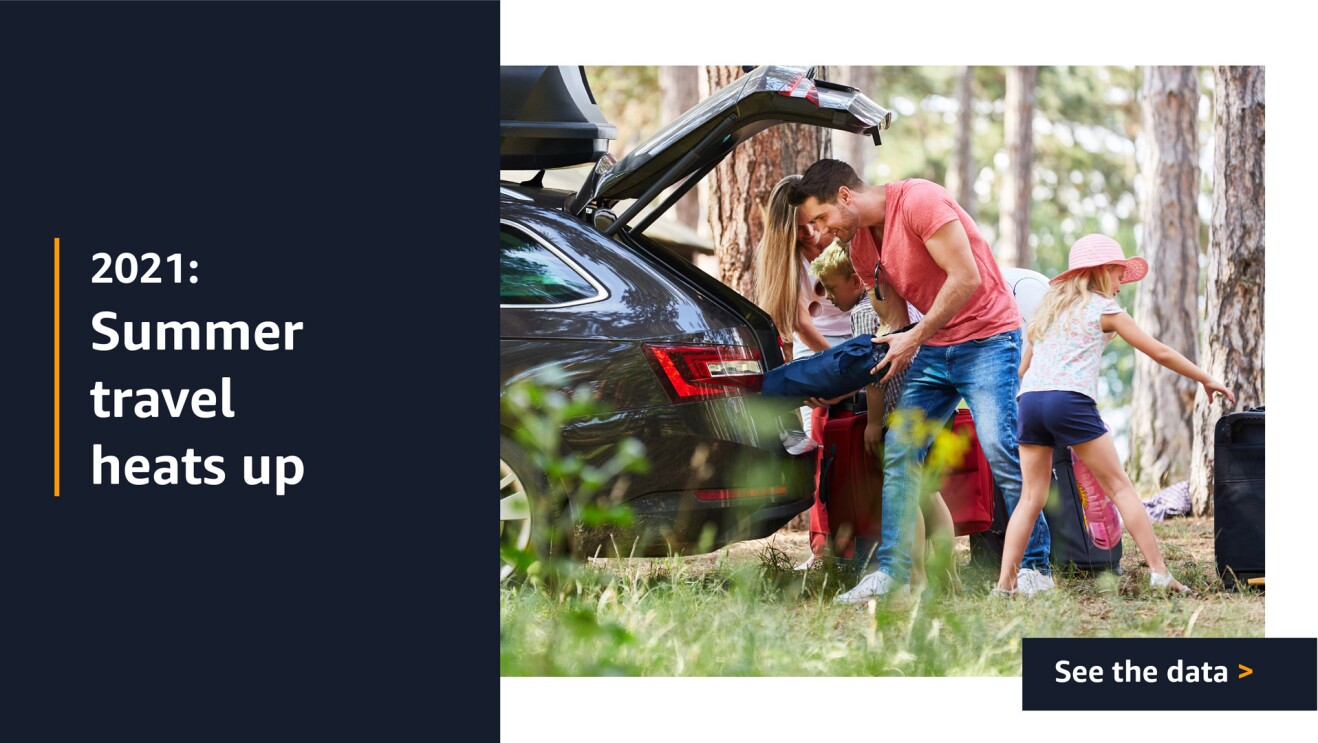 2021:
Summer travel heats up

See the data >