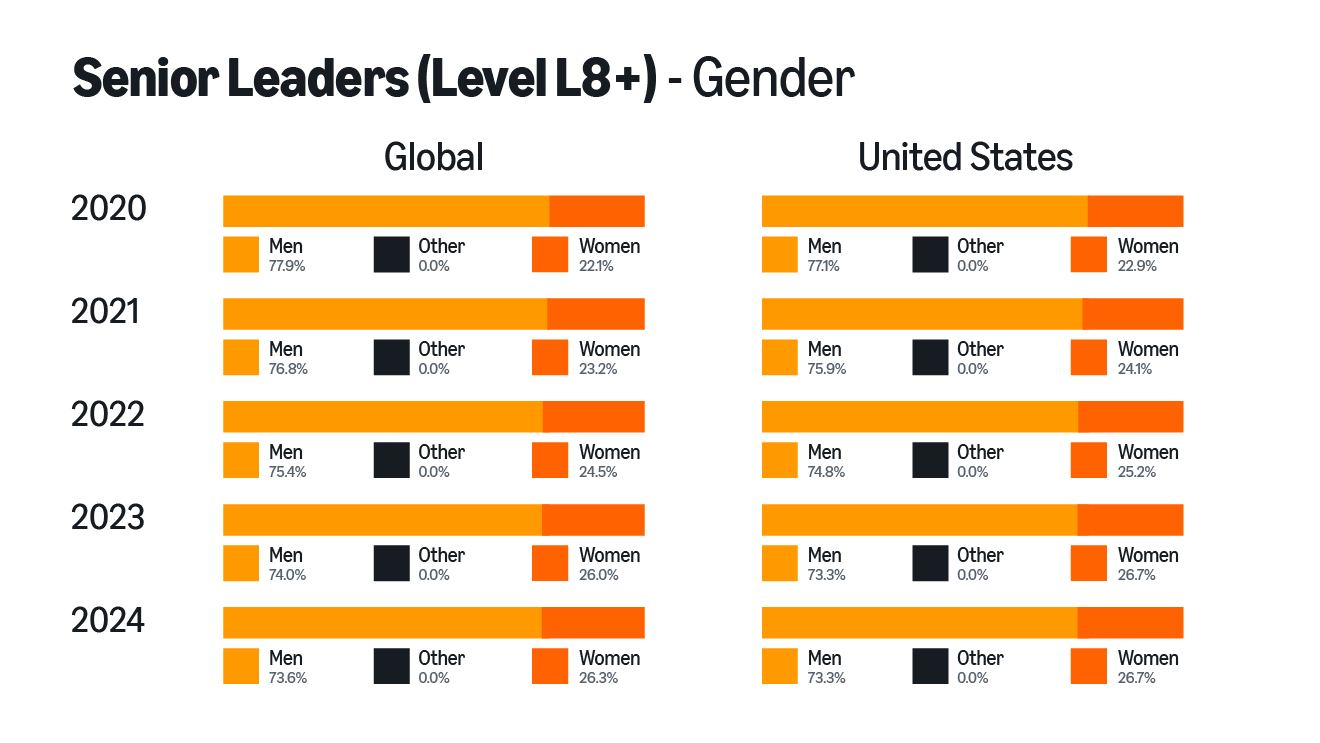 Senior Leaders (Level L8+) - Gender

Global

2020
Men 77.9%
Other 0.0%
Women 22.1%

2021
Men 76.8%
Other 0.0%
Women 23.2%

2022
Men 75.4%
Other 0.0%
Women 24.5%

2023
Men 74.0%
Other 0.0%
Women 26.0%

2024
Men 73.6%
Other 0.0%
Women 26.3%

United States

2020
Men 77.1%
Other 0.0%
Women 22.9%

2021
Men 75.9%
Other 0.0%
Women 24.1%

2022
Men 74.8%
Other 0.0%
Women 25.2%

2023
Men 73.3%
Other 0.0%
Women 26.7%

2024
Men 73.3%
Other 0.0%
Women 26.7%