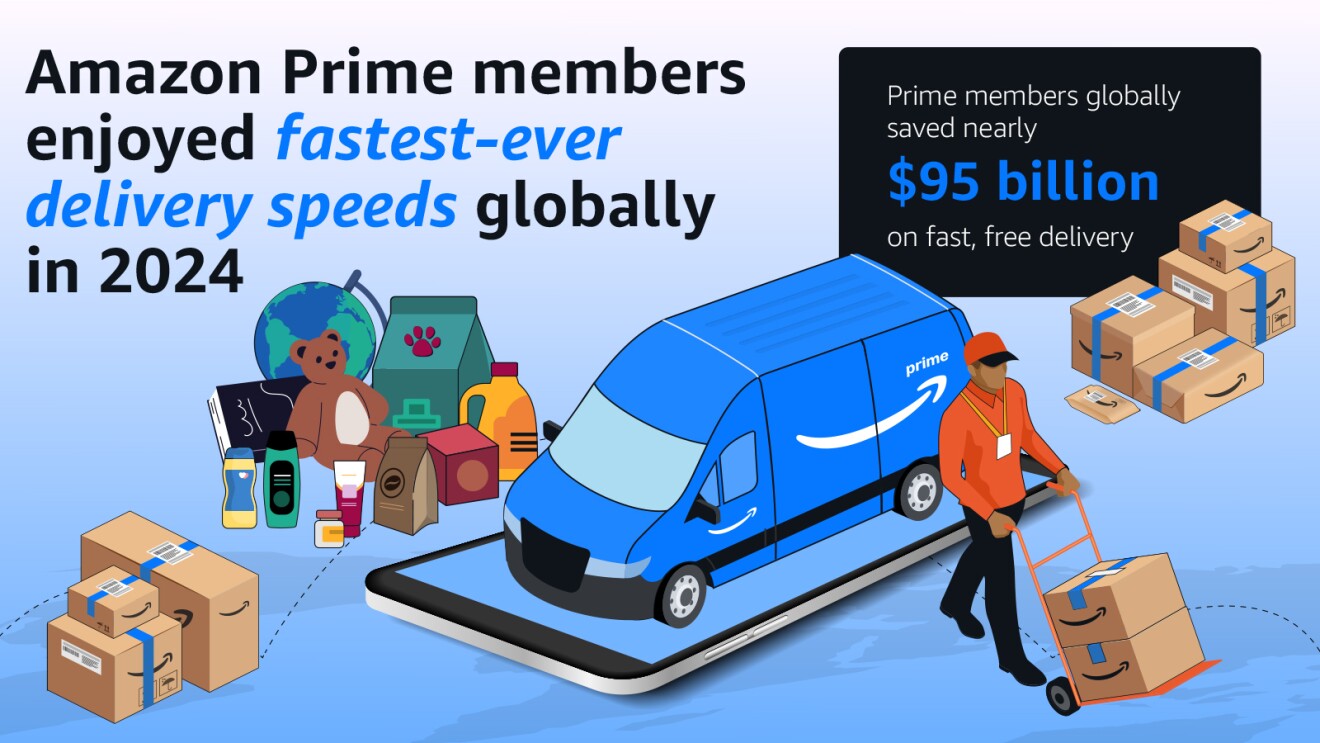 Amazon Prime members enjoyed fastest-ever delivery speeds globally in 2024

Prime members globally saved nearly
$95 billion
on fast, free delivery

prime