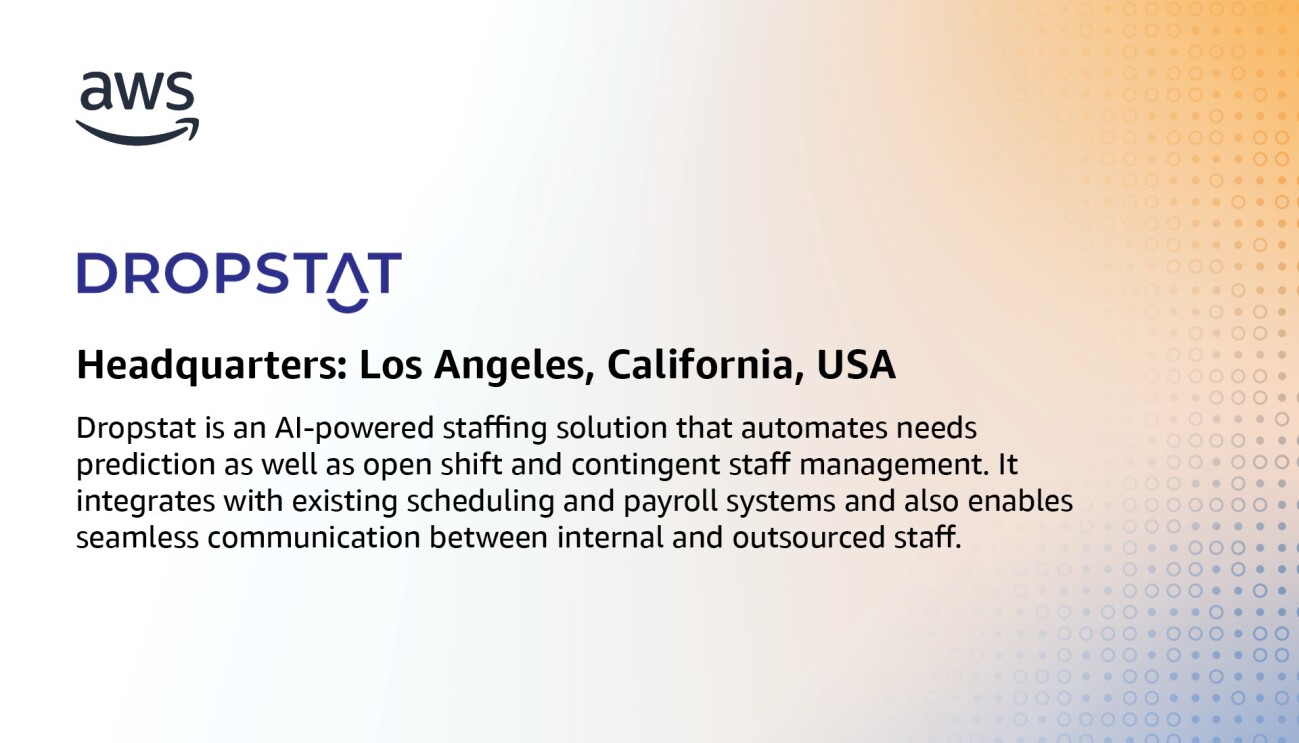 aws

DROPSTAT

Headquarters: Los Angeles, California, USA

Dropstat is an AI-powered staffing solution that automates needs prediction as well as open shift and contingent staff management. It integrates with existing scheduling and payroll systems and also enables seamless communication between internal and outsourced staff.