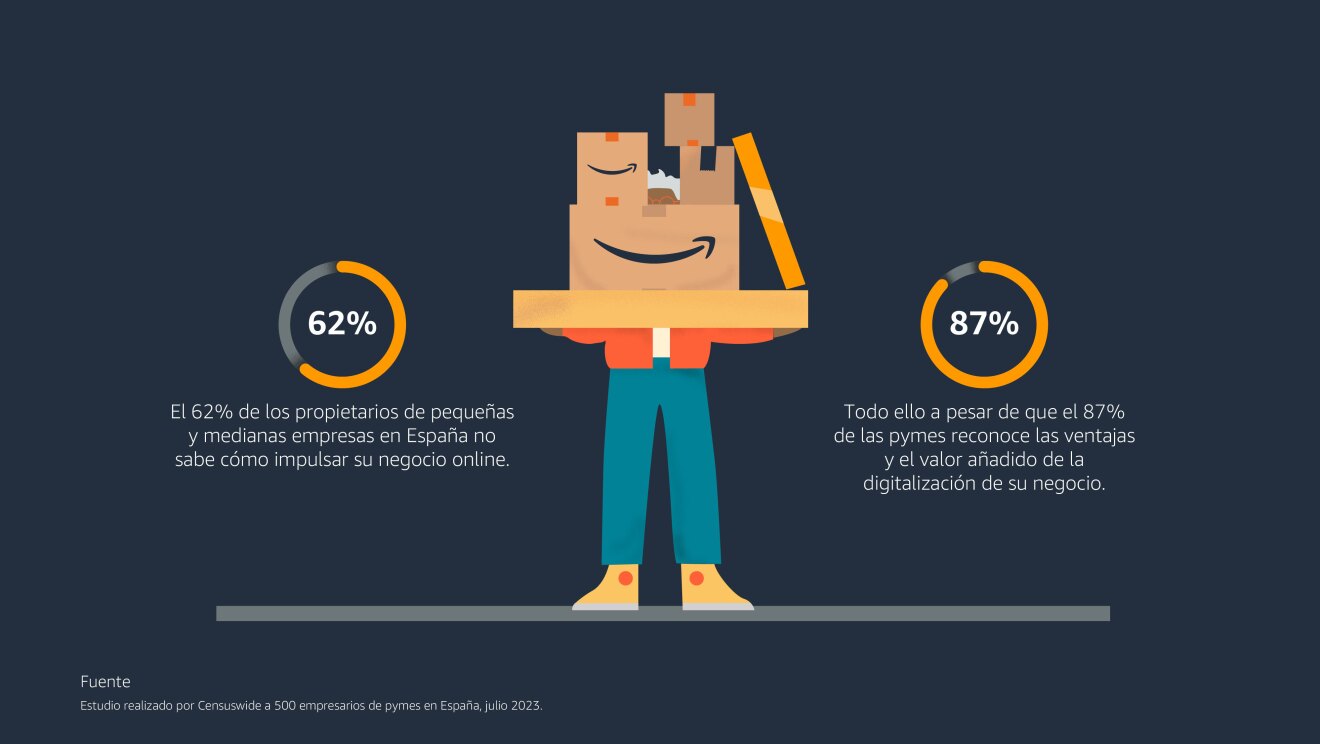 62%

El 62% de los propietarios de pequeñas y medianas empresas en España no sabe cómo impulsar su negocio online.

87%

Todo ello a pesar de que el 87% de las pymes reconoce las ventajas y el valor añadido de la digitalización de su negocio.

Fuente
Estudio realizado por Censuswide a 500 empresarios de pymes en España, julio 2023.