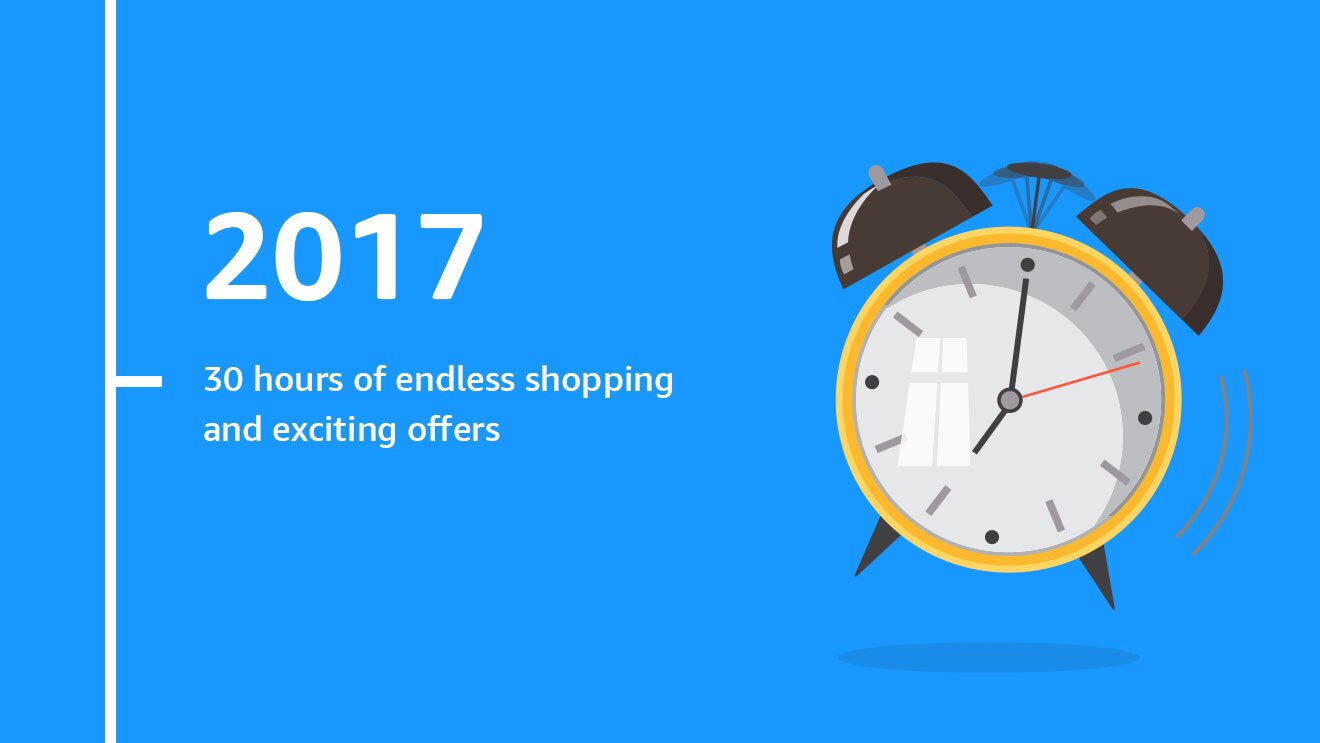 2017

30 hours of endless shopping and exciting offers