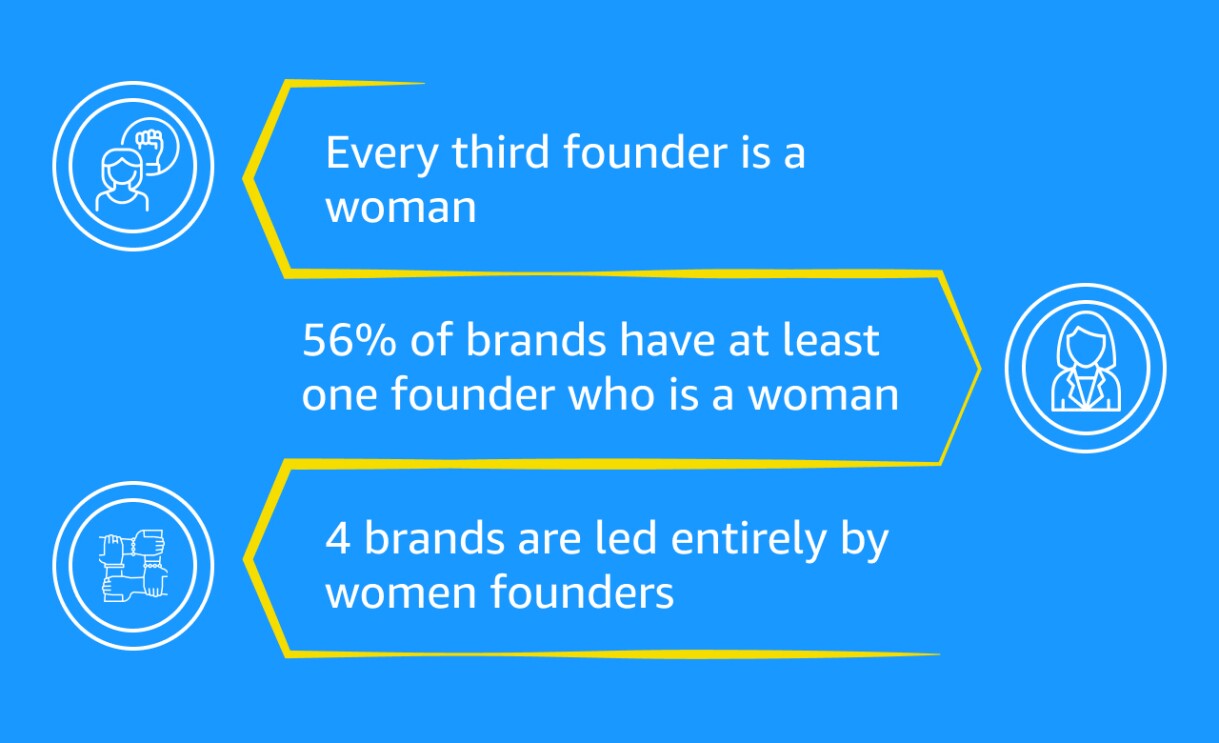 Every third founder is a woman

56% of brands have at least one founder who is a woman

4 brands are led entirely by women founders