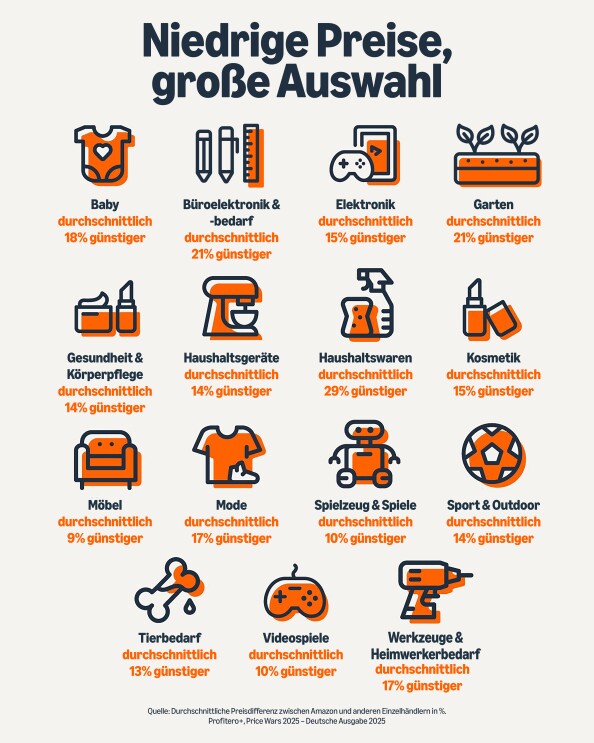 Niedrige Preise, große Auswahl

Baby
durchschnittlich
18% günstiger

Büroelektronik & -bedarf
durchschnittlich
21% günstiger

Elektronik
durchschnittlich
15% günstiger

Garten
durchschnittlich
21% günstiger

Gesundheit & Körperpflege
durchschnittlich
14% günstiger

Haushaltsgeräte
durchschnittlich
14% günstiger

Haushaltswaren
durchschnittlich
29% günstiger

Kosmetik
durchschnittlich
15% günstiger

Möbel
durchschnittlich
9% günstiger

Mode
durchschnittlich
17% günstiger

Spielzeug & Spiele
durchschnittlich
10% günstiger

Sport & Outdoor
durchschnittlich
14% günstiger

Tierbedarf
durchschnittlich
13% günstiger

Videospiele
durchschnittlich
10% günstiger

Werkzeuge & Heimwerkerbedarf
durchschnittlich
17% günstiger

Quelle: Durchschnittliche Preisdifferenz zwischen Amazon und anderen Einzelhändlern in %. Profitero+, Price Wars 2025 – Deutsche Ausgabe 2025