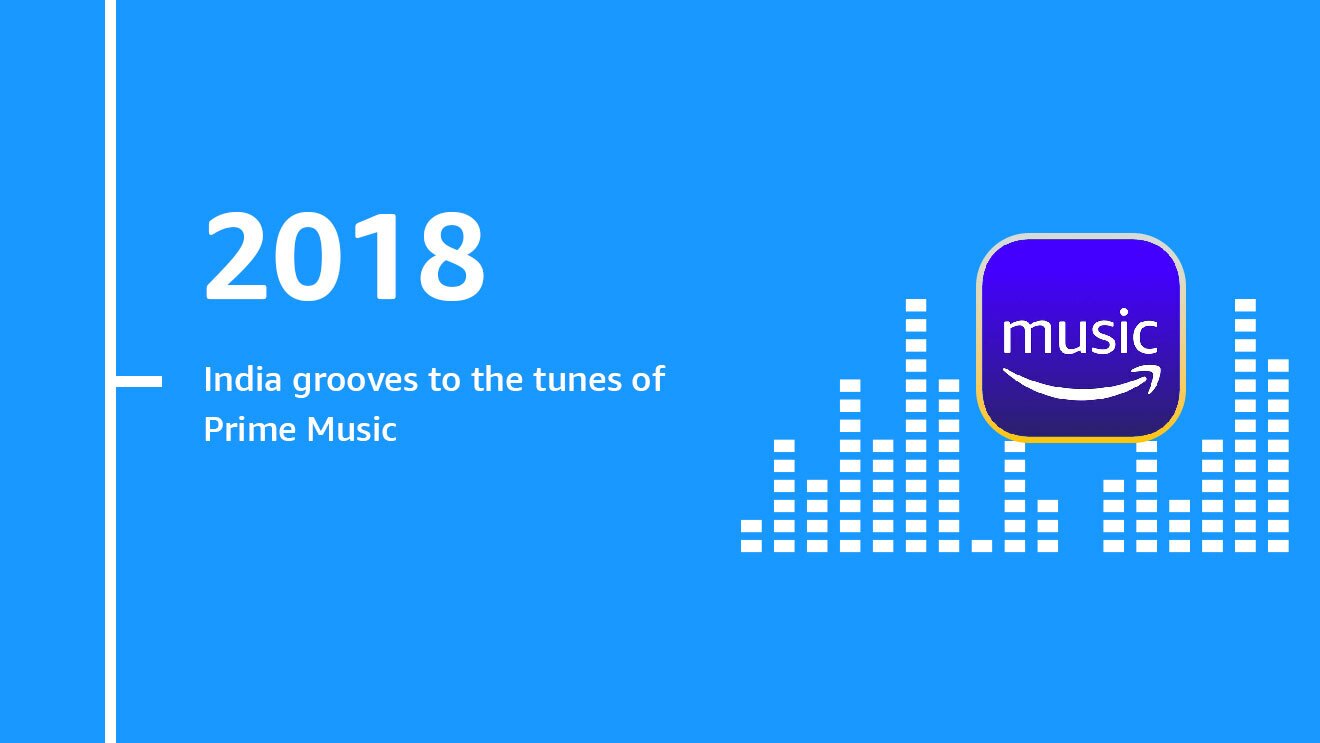 2018

India grooves to the tunes of Prime Music

music