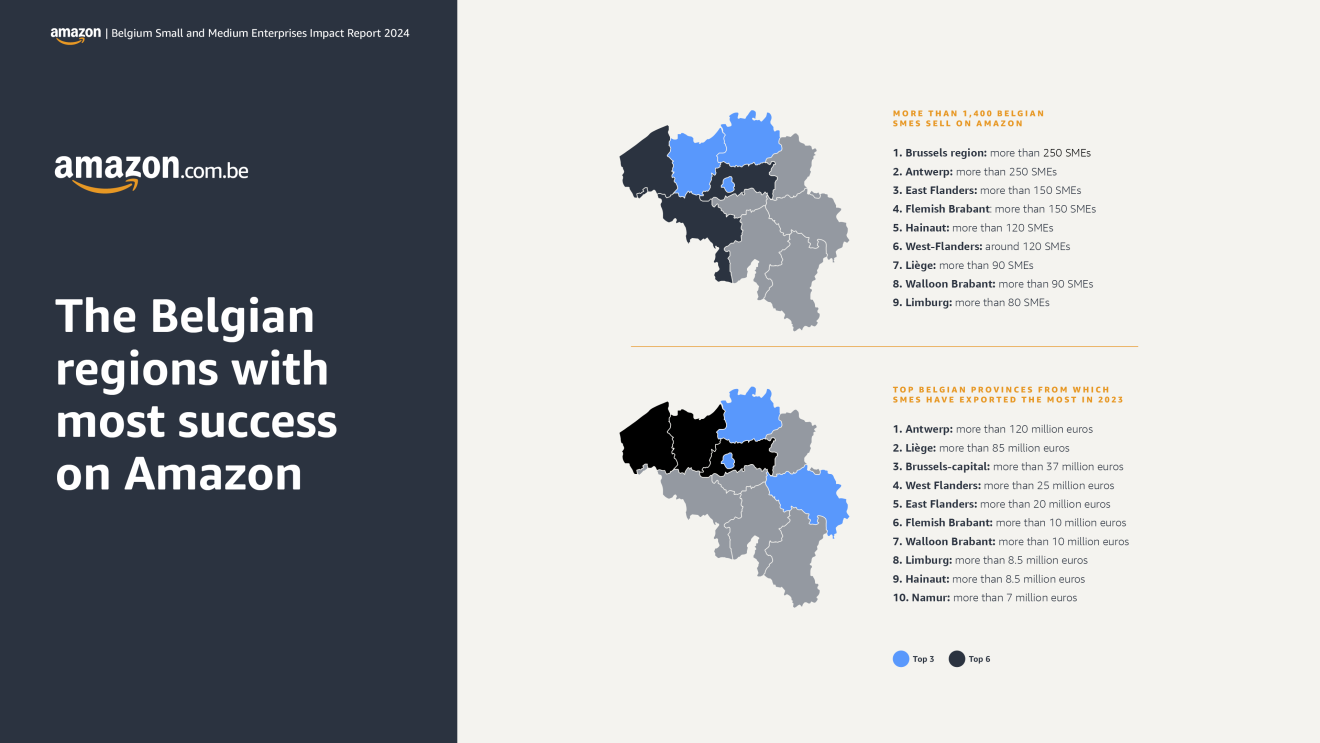 amazon | Belgium Small and Medium Enterprises Impact Report 2024

amazon.com.be

The Belgian regions with most success on Amazon

MORE THAN 1,400 BELGIAN SMES SELL ON AMAZON

1. Brussels region: more than 250 SMEs
2. Antwerp: more than 250 SMEs
3. East Flanders: more than 150 SMEs
4. Flemish Brabant: more than 150 SMEs
5. Hainaut: more than 120 SMEs
6. West-Flanders: around 120 SMEs
7. Liège: more than 90 SMEs
8. Walloon Brabant: more than 90 SMEs
9. Limburg: more than 80 SMEs

TOP BELGIAN PROVINCES FROM WHICH SMES HAVE EXPORTED THE MOST IN 2023

1. Antwerp: more than 120 million euros
2. Liège: more than 85 million euros
3. Brussels-capital: more than 37 million euros
4. West Flanders: more than 25 million euros
5. East Flanders: more than 20 million euros
6. Flemish Brabant: more than 10 million euros
7. Walloon Brabant: more than 10 million euros
8. Limburg: more than 8.5 million euros
9. Hainaut: more than 8.5 million euros
10. Namur: more than 7 million euros

Top 3 Top 6