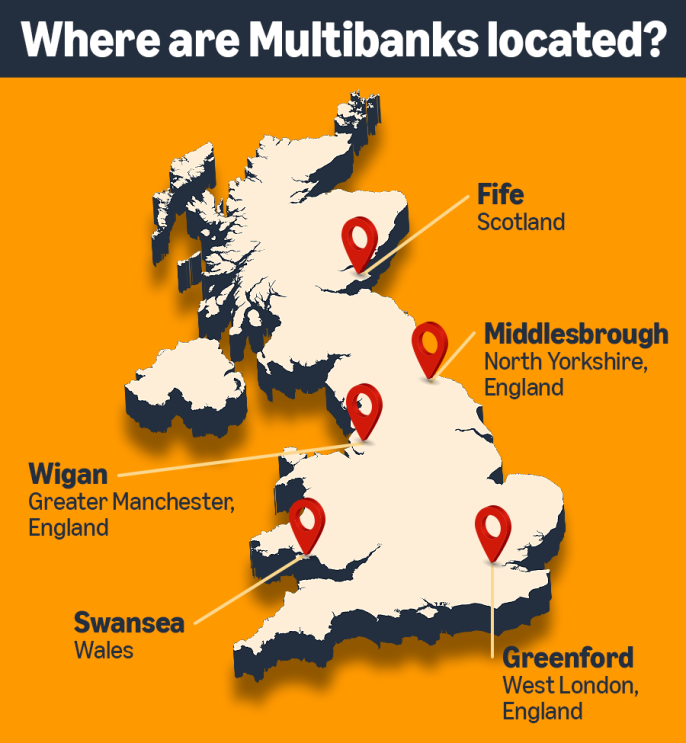 Where are Multibanks located?

Fife
Scotland

Middlesbrough
North Yorkshire, England

Wigan
Greater Manchester, England

Swansea
Wales

Greenford
West London, England