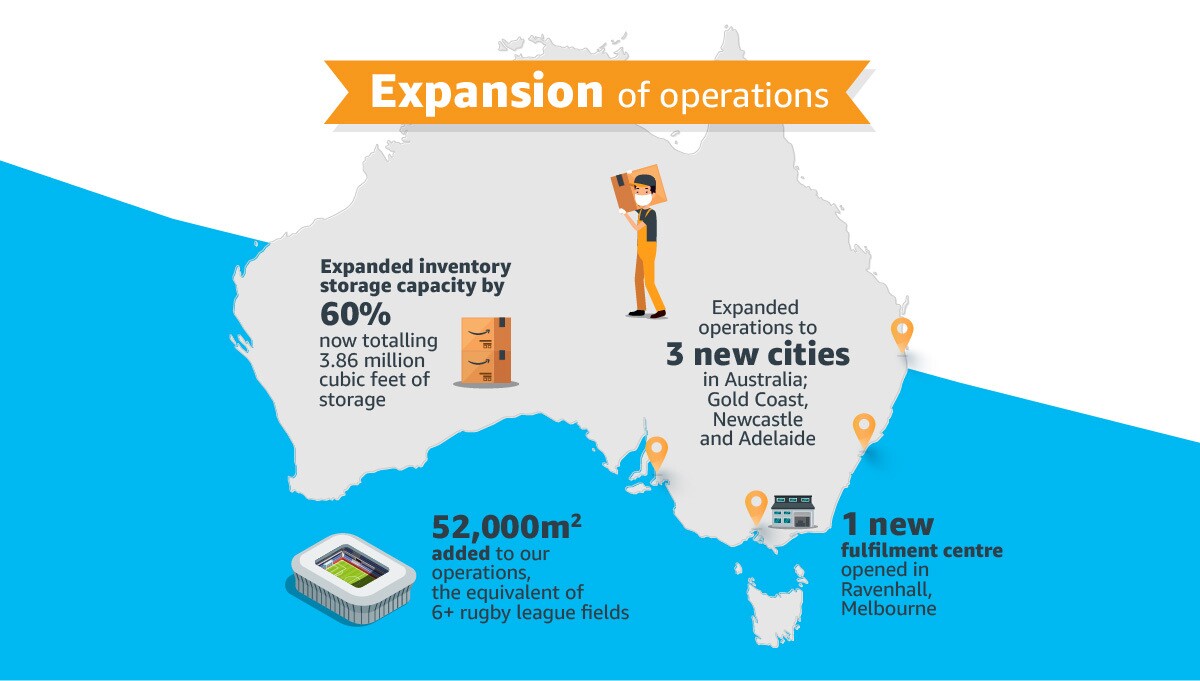 Expansion of operations

Expanded inventory storage capacity by
60%
now totalling 3.86 million cubic feet of storage

Expanded operations to
3 new cities
in Australia; Gold Coast, Newcastle and Adelaide

52,000m$^2$
added to our operations, the equivalent of 6+ rugby league fields

1 new
fulfilment centre
opened in Ravenhall, Melbourne