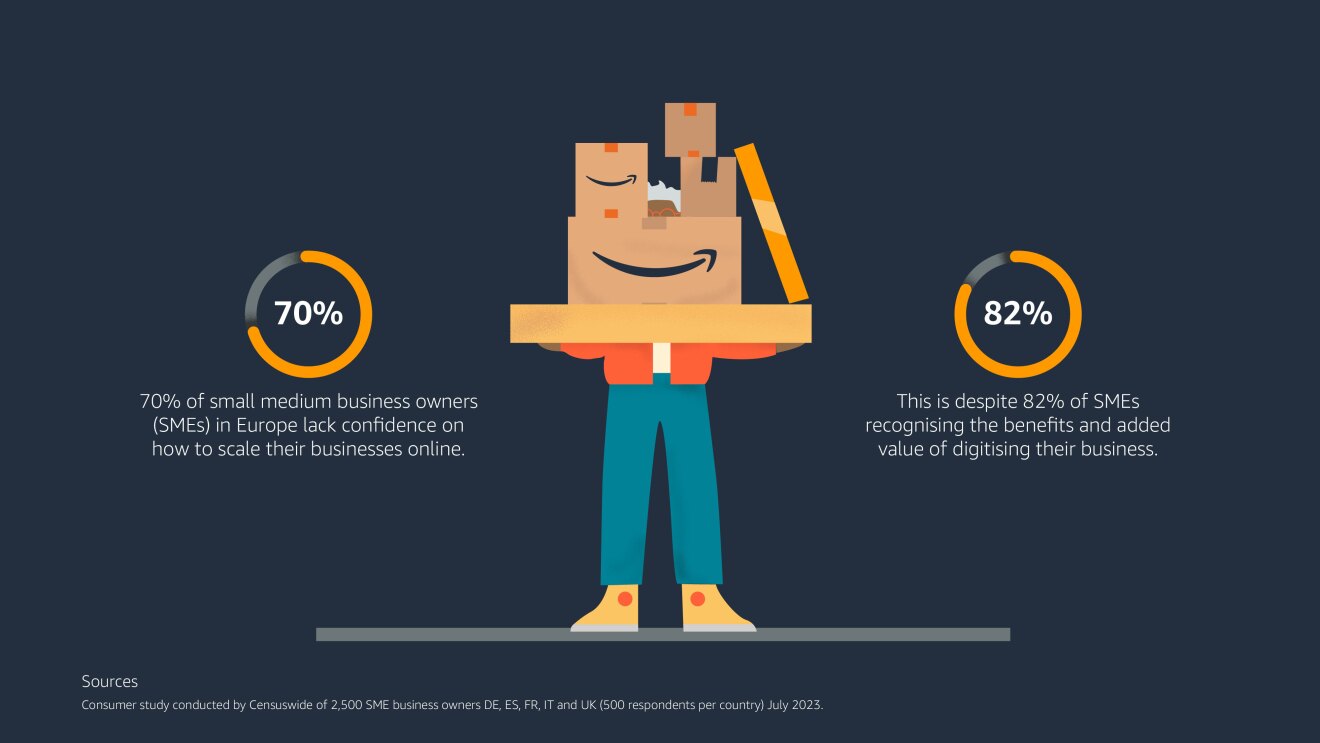 70%

70% of small medium business owners (SMEs) in Europe lack confidence on how to scale their businesses online.

82%

This is despite 82% of SMEs recognising the benefits and added value of digitising their business.

Sources
Consumer study conducted by Censuswide of 2,500 SME business owners DE, ES, FR, IT and UK (500 respondents per country) July 2023.