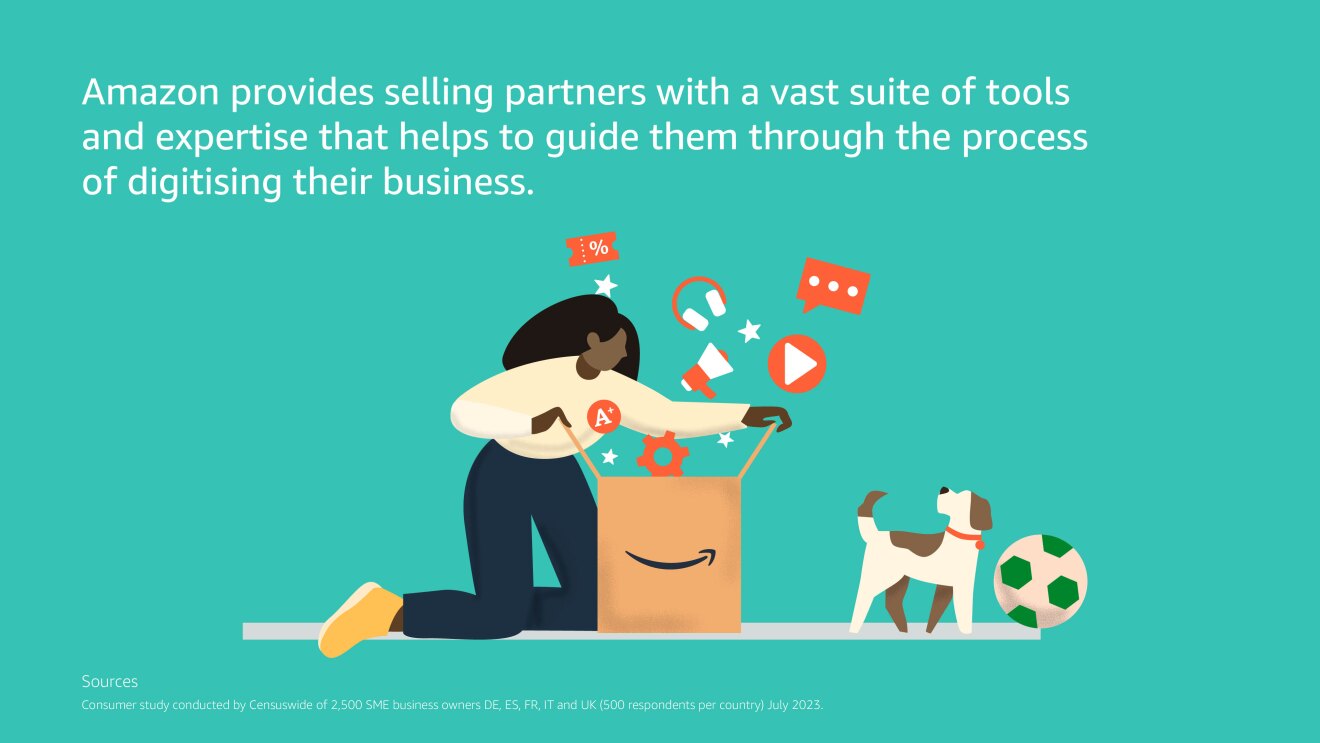 Amazon provides selling partners with a vast suite of tools and expertise that helps to guide them through the process of digitising their business.

%

A+

Sources
Consumer study conducted by Censuswide of 2,500 SME business owners DE, ES, FR, IT and UK (500 respondents per country) July 2023.