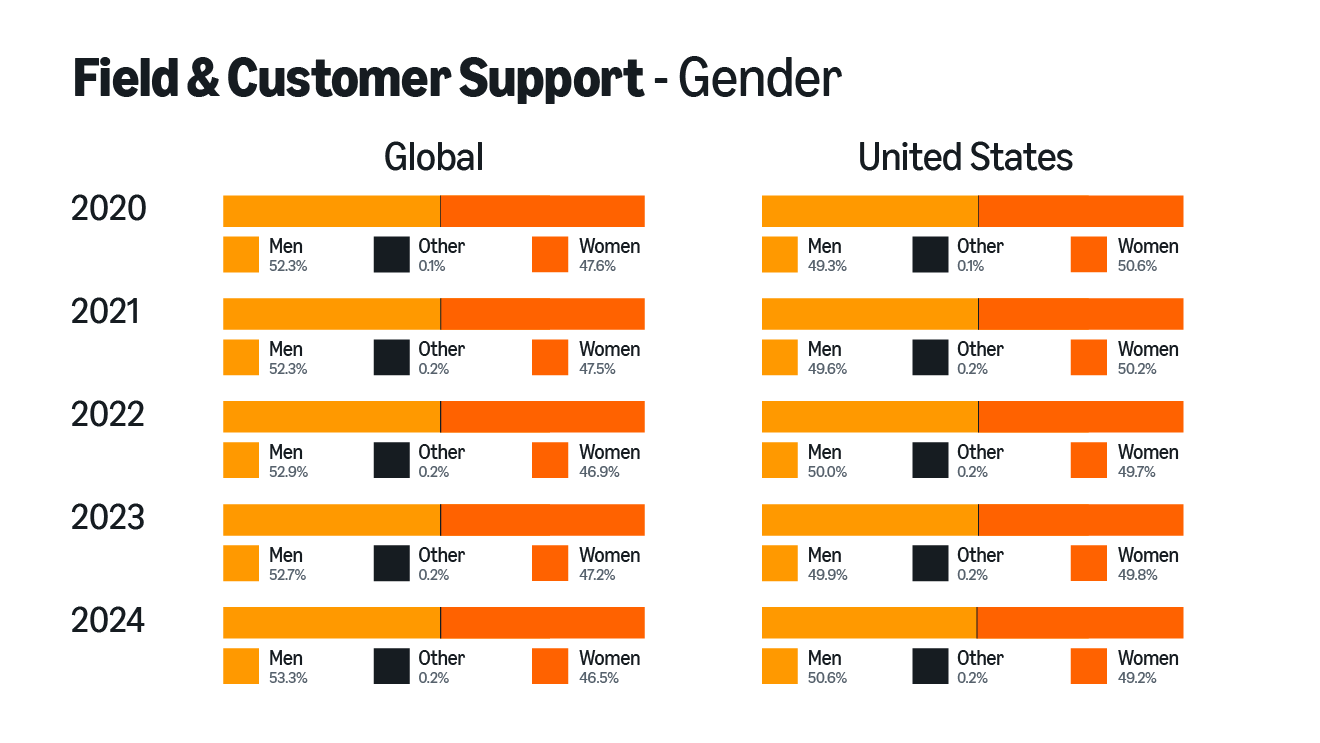 Field & Customer Support - Gender

Global

2020
Men 52.3%
Other 0.1%
Women 47.6%

2021
Men 52.3%
Other 0.2%
Women 47.5%

2022
Men 52.9%
Other 0.2%
Women 46.9%

2023
Men 52.7%
Other 0.2%
Women 47.2%

2024
Men 53.3%
Other 0.2%
Women 46.5%

United States

Men 49.3%
Other 0.1%
Women 50.6%

Men 49.6%
Other 0.2%
Women 50.2%

Men 50.0%
Other 0.2%
Women 49.7%

Men 49.9%
Other 0.2%
Women 49.8%

Men 50.6%
Other 0.2%
Women 49.2%