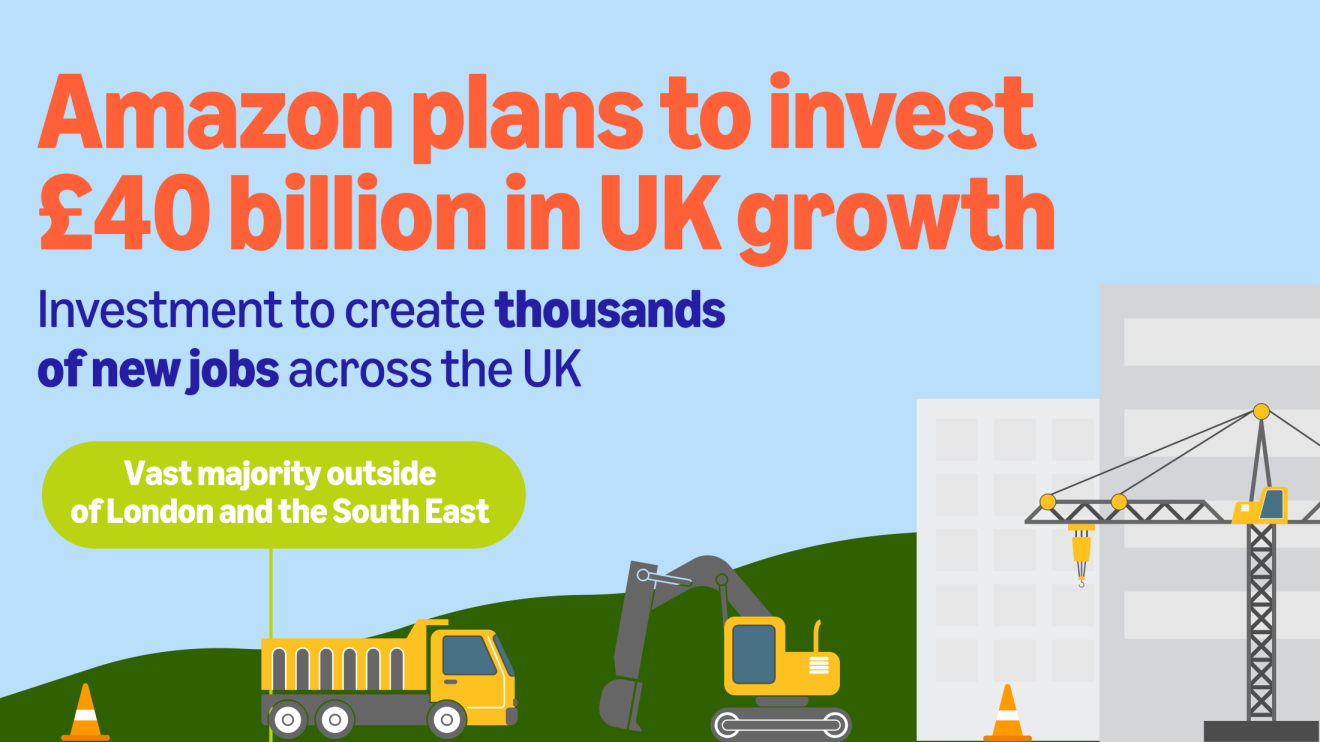 Amazon plans to invest £40 billion in UK growth

Investment to create thousands of new jobs across the UK

Vast majority outside of London and the South East