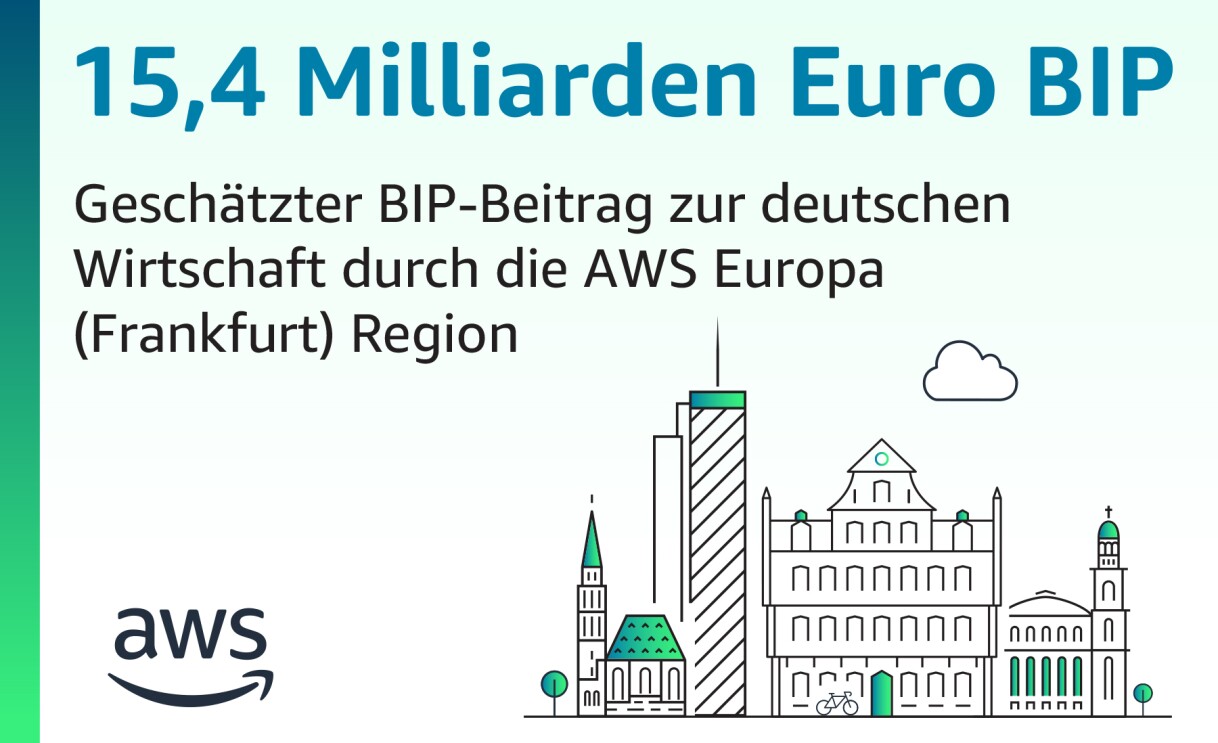 15,4 Milliarden Euro BIP

Geschätzter BIP-Beitrag zur deutschen Wirtschaft durch die AWS Europa (Frankfurt) Region

aws