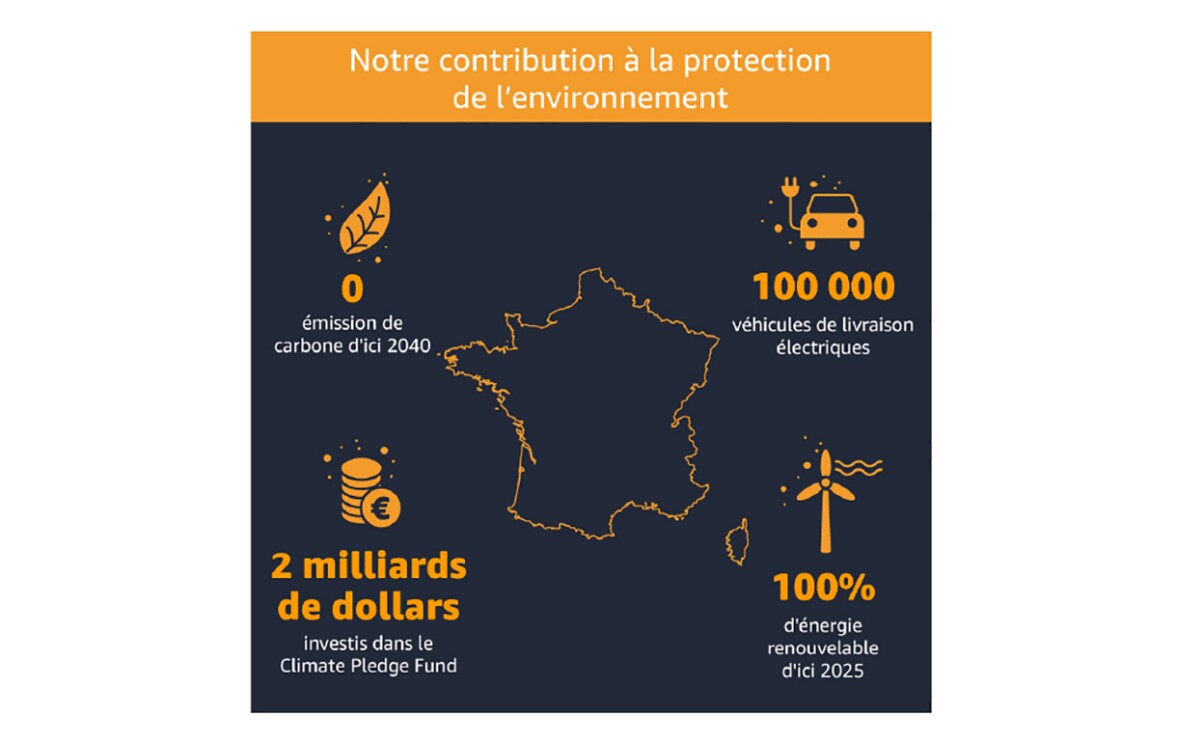 Notre contribution à la protection de l'environnement

0
émission de carbone d'ici 2040

100 000
véhicules de livraison électriques

2 milliards de dollars
investis dans le Climate Pledge Fund

100%
d'énergie renouvelable d'ici 2025