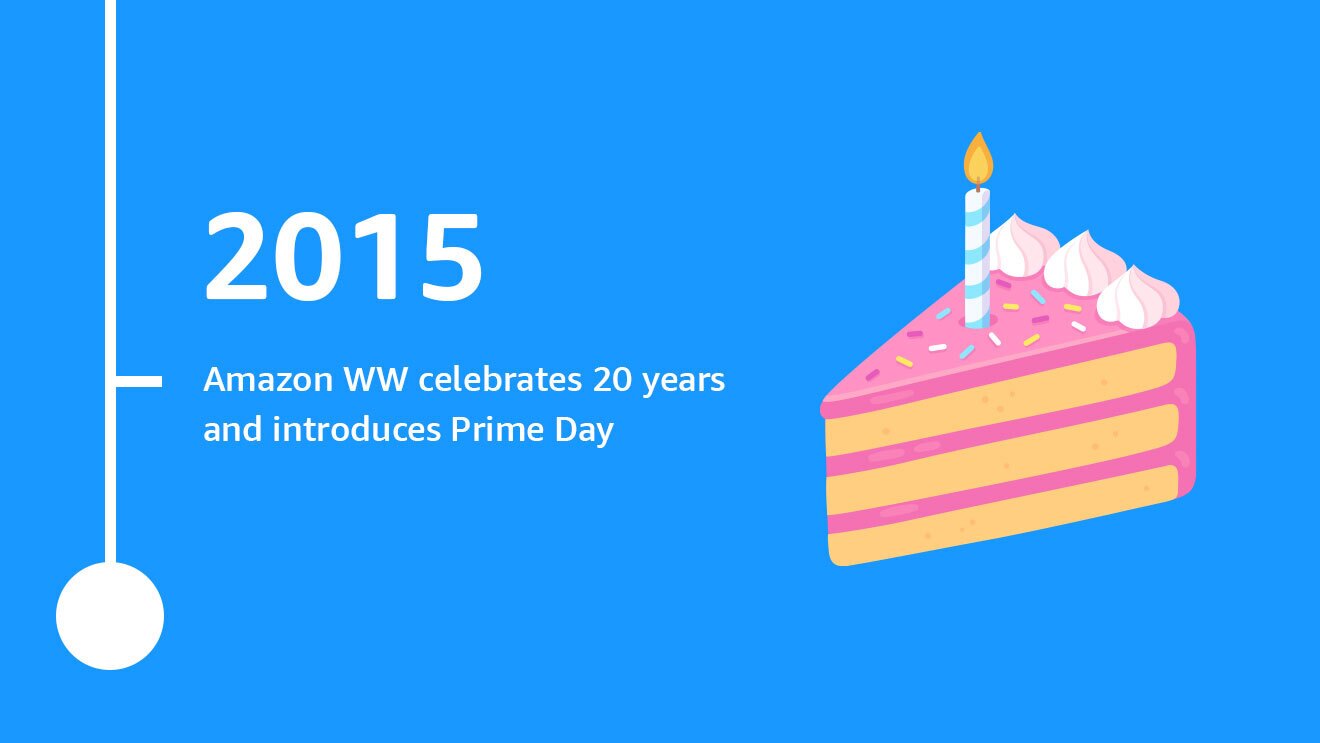 2015

Amazon WW celebrates 20 years and introduces Prime Day