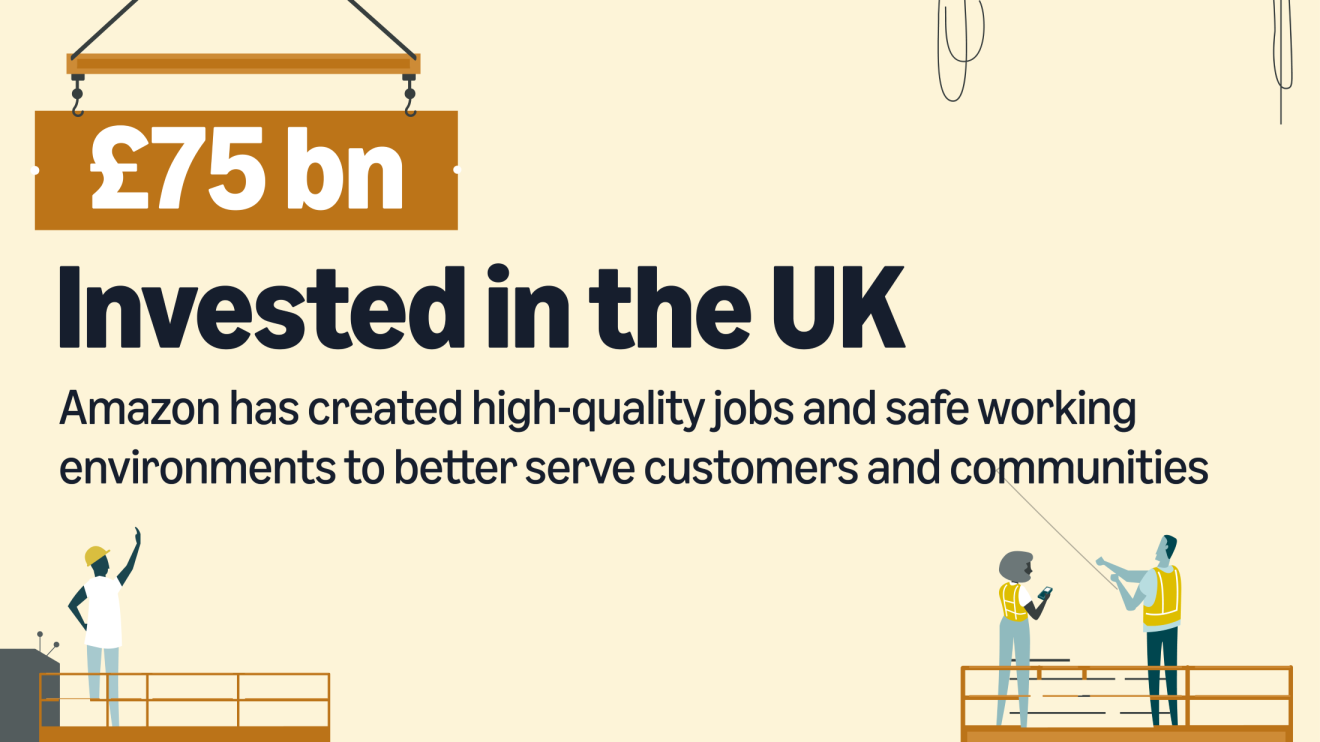 £75 bn

Invested in the UK

Amazon has created high-quality jobs and safe working environments to better serve customers and communities