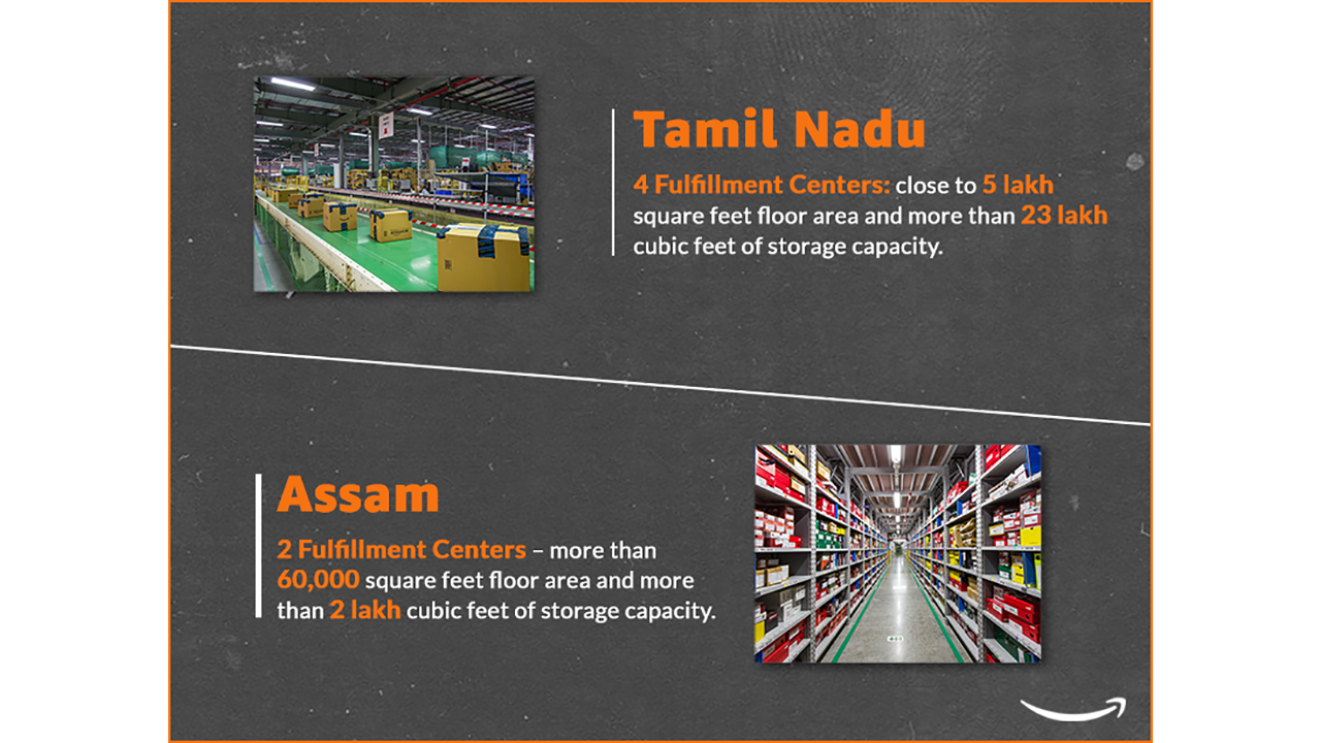 Tamil Nadu

4 Fulfillment Centers: close to 5 lakh square feet floor area and more than 23 lakh cubic feet of storage capacity.

Assam

2 Fulfillment Centers – more than 60,000 square feet floor area and more than 2 lakh cubic feet of storage capacity.