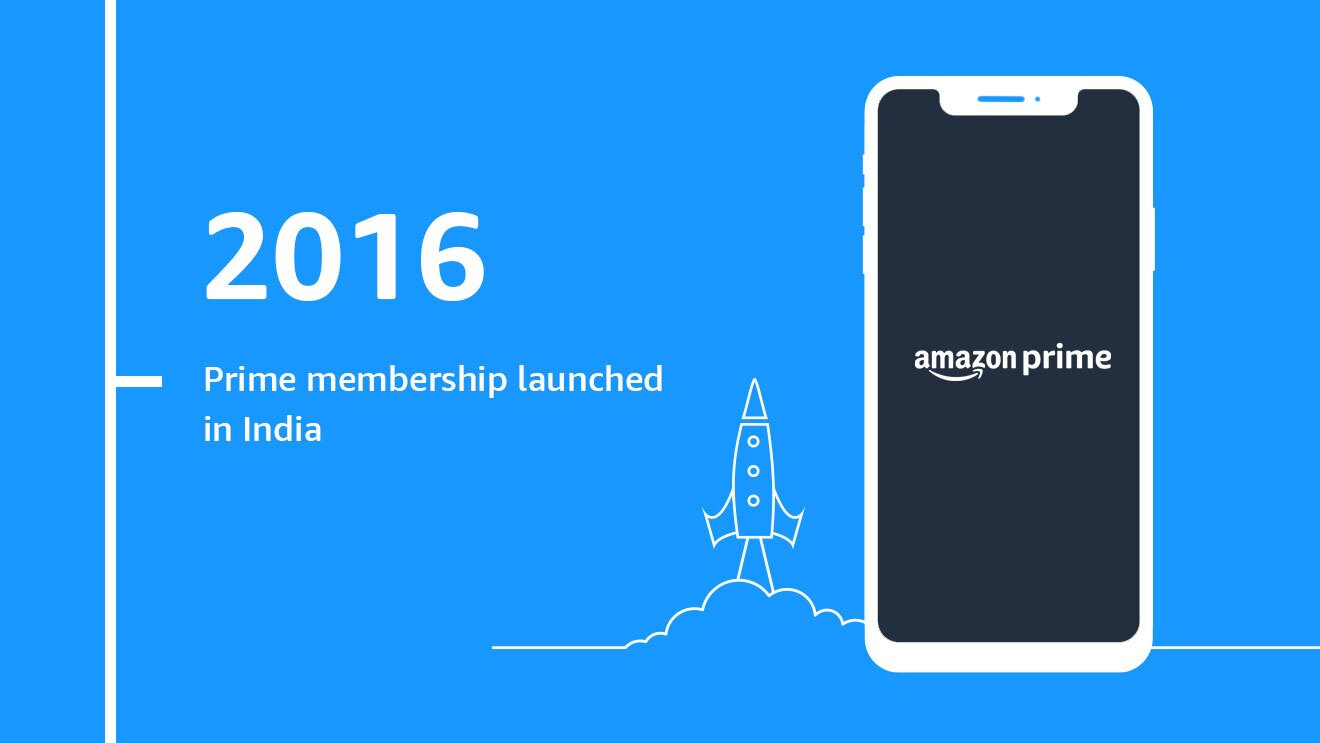 2016

Prime membership launched in India

amazon prime