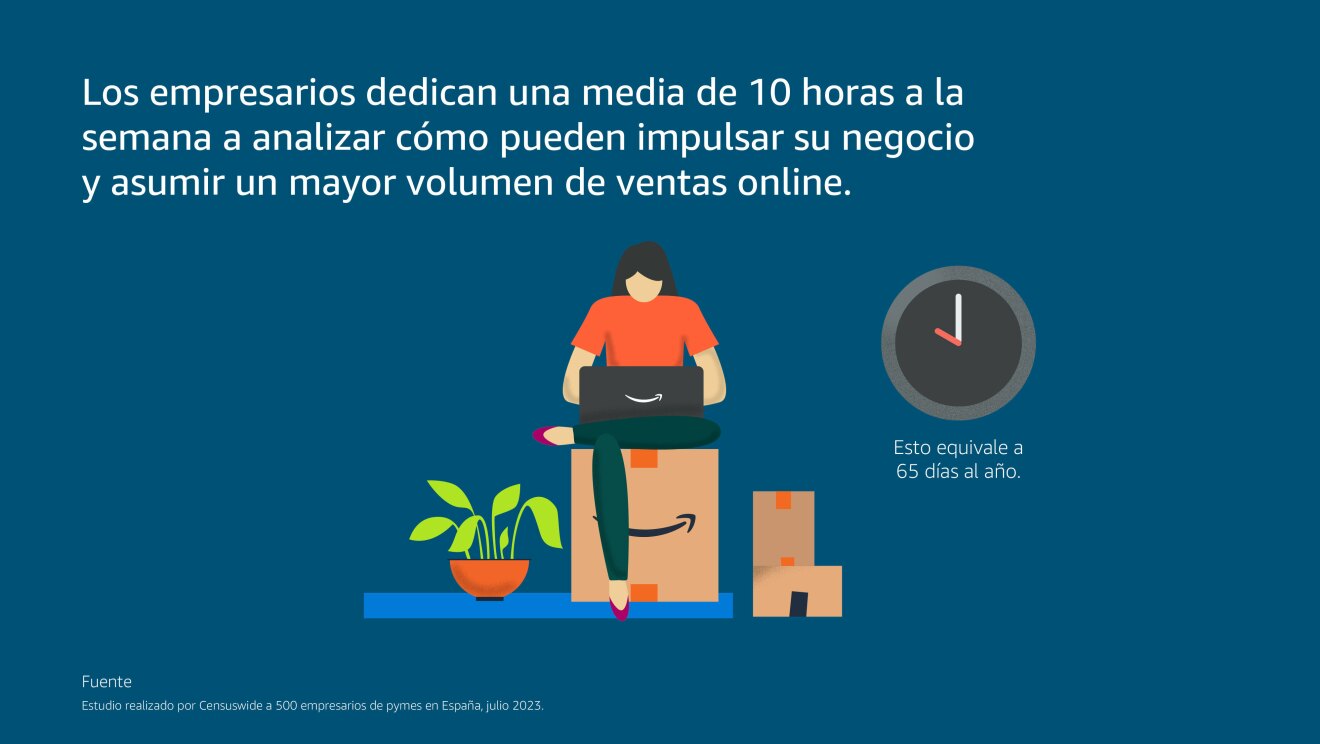 Los empresarios dedican una media de 10 horas a la semana a analizar cómo pueden impulsar su negocio y asumir un mayor volumen de ventas online.

Esto equivale a 65 días al año.

Fuente
Estudio realizado por Censuswide a 500 empresarios de pymes en España, julio 2023.