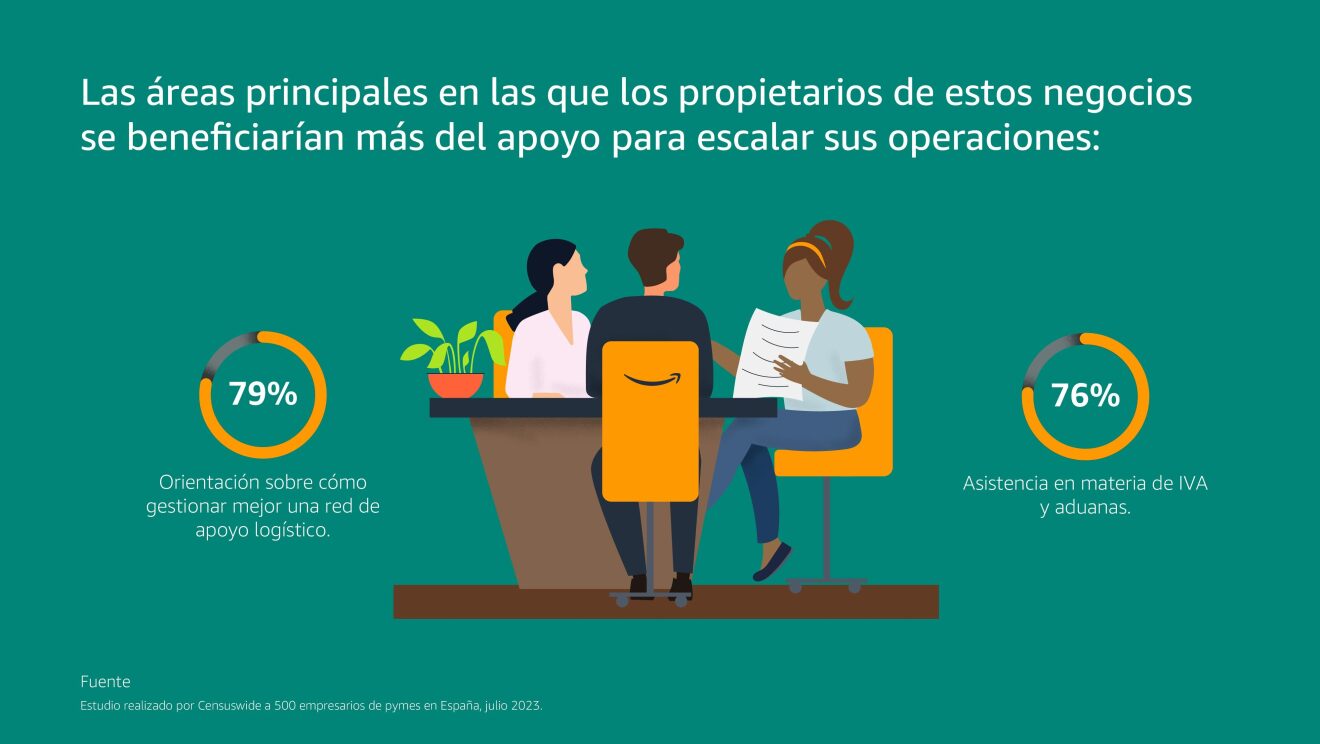 Las áreas principales en las que los propietarios de estos negocios se beneficiarían más del apoyo para escalar sus operaciones:

79%

Orientación sobre cómo gestionar mejor una red de apoyo logístico.

76%

Asistencia en materia de IVA y aduanas.

Fuente
Estudio realizado por Censuswide a 500 empresarios de pymes en España, julio 2023.