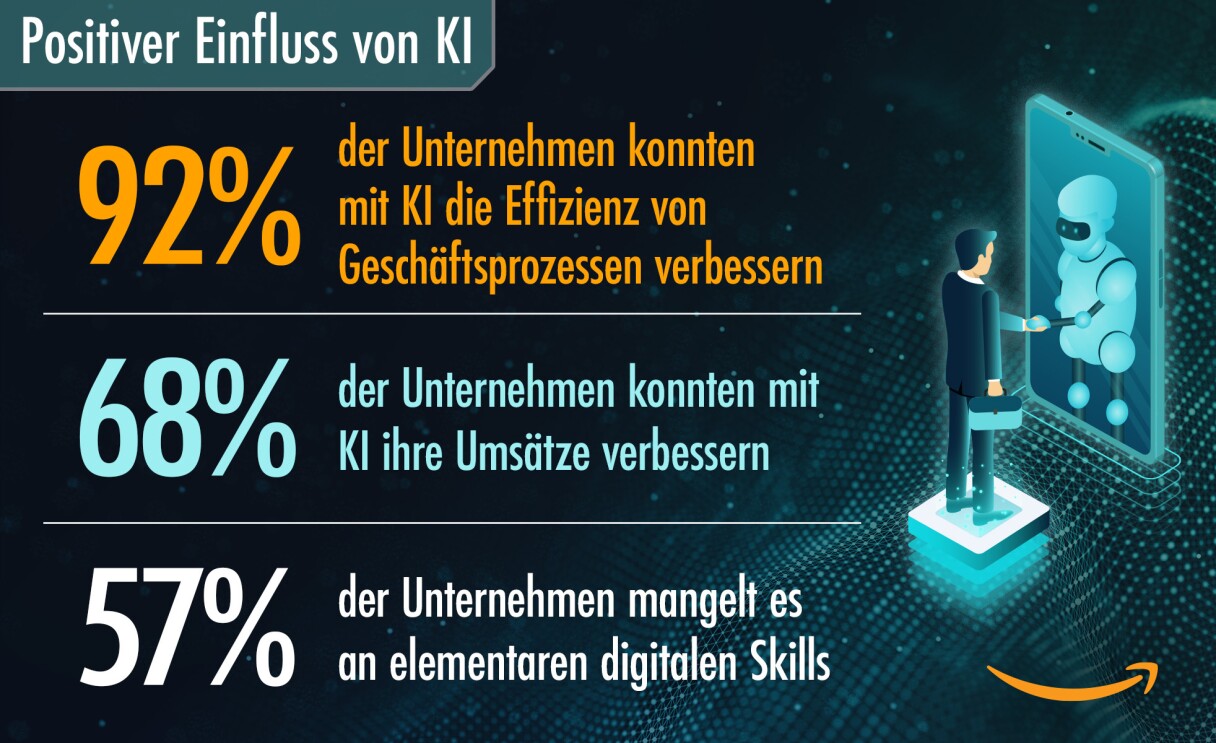 Positiver Einfluss von KI

92% der Unternehmen konnten mit KI die Effizienz von Geschäftsprozessen verbessern

68% der Unternehmen konnten mit KI ihre Umsätze verbessern

57% der Unternehmen mangelt es an elementaren digitalen Skills