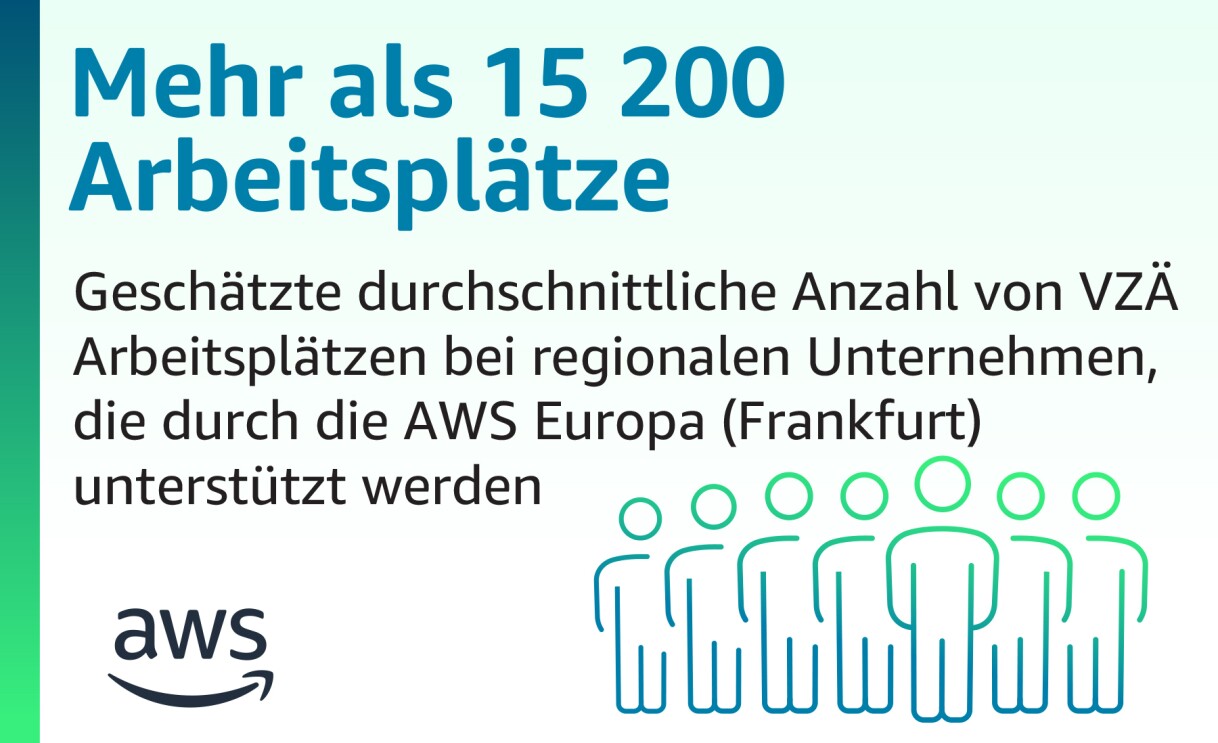 Mehr als 15 200 Arbeitsplätze

Geschätzte durchschnittliche Anzahl von VZÄ Arbeitsplätzen bei regionalen Unternehmen, die durch die AWS Europa (Frankfurt) unterstützt werden

aws