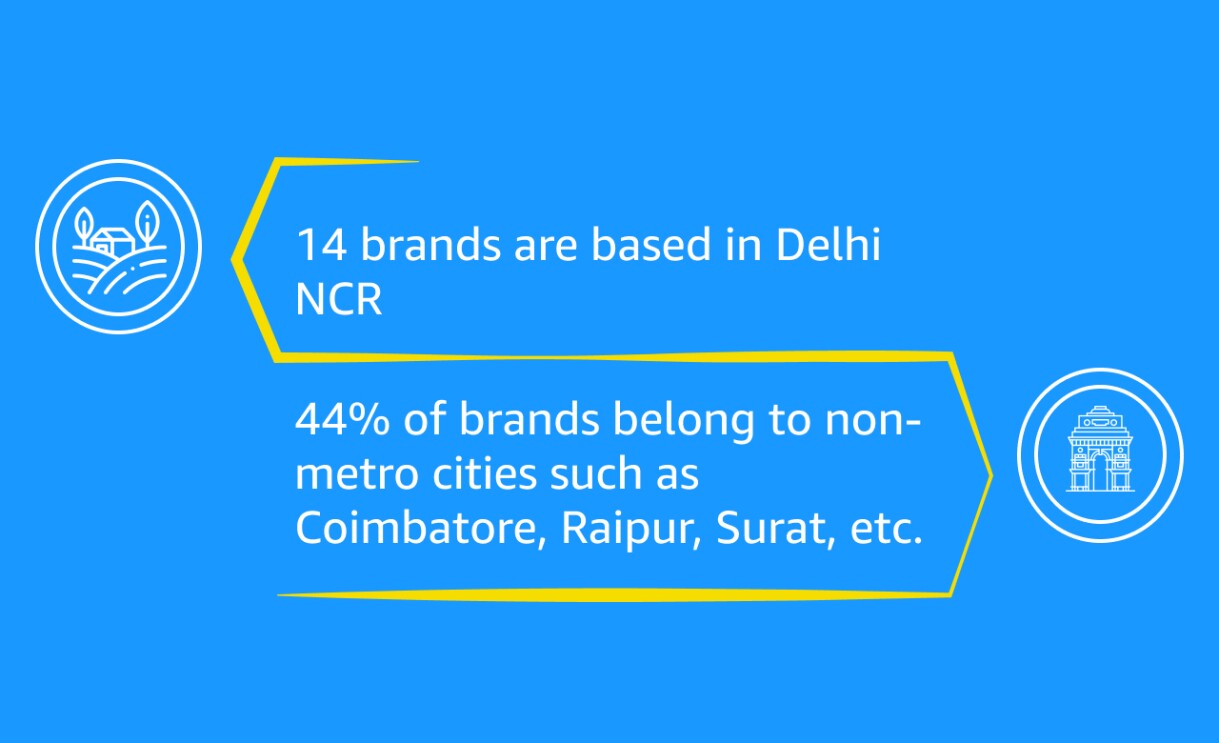 14 brands are based in Delhi NCR

44% of brands belong to non-metro cities such as Coimbatore, Raipur, Surat, etc.